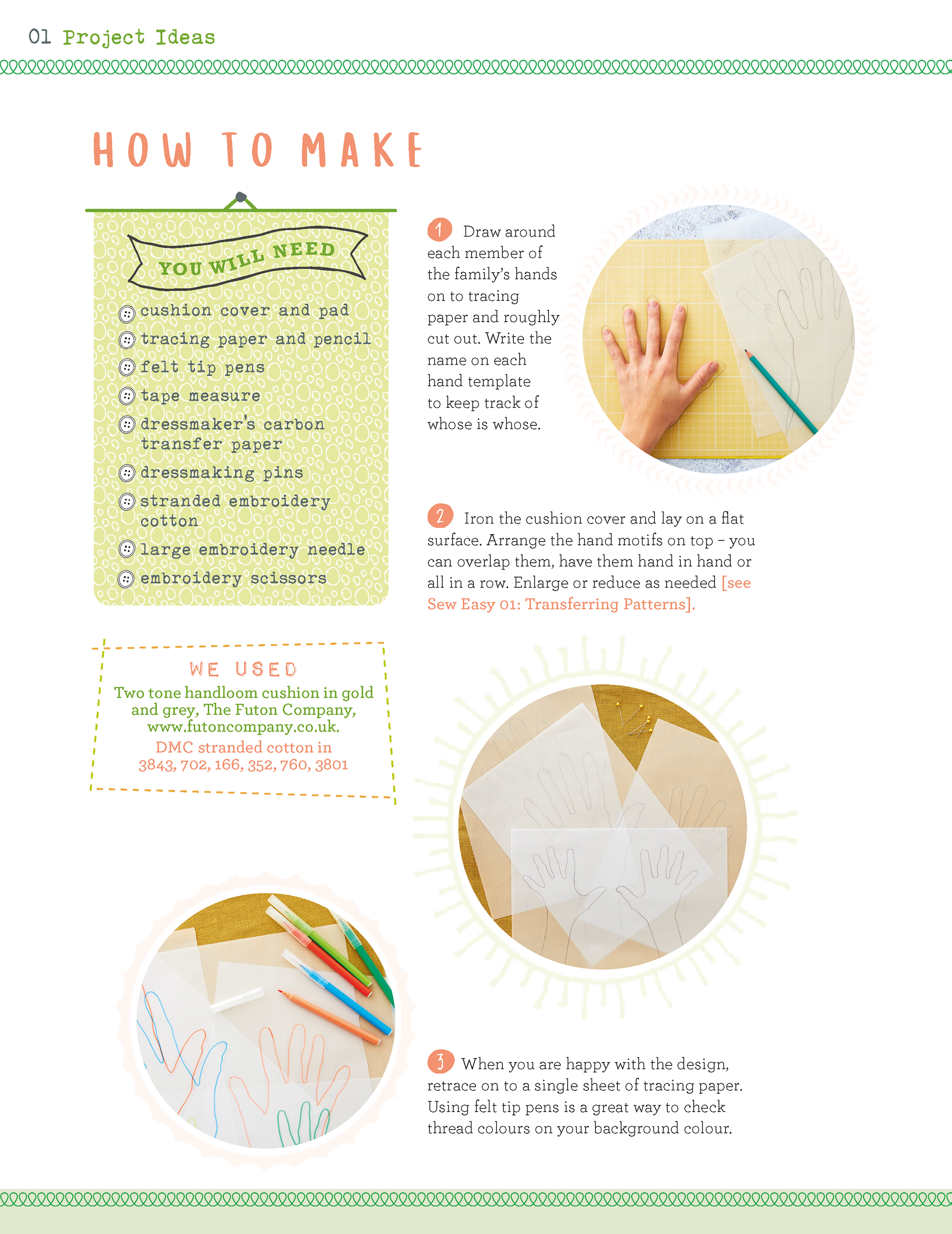 01 Project Ideas

HOW TO MAKE

YOU WILL NEED

cushion cover and pad
tracing paper and pencil
felt tip pens
tape measure
dressmaker's carbon transfer paper
dressmaking pins
stranded embroidery cotton
large embroidery needle
embroidery scissors

WE USED
Two tone handloom cushion in gold and grey, The Futon Company, www.futoncompany.co.uk.
DMC stranded cotton in 3843, 702, 166, 352, 760, 3801

1 Draw around each member of the family's hands on to tracing paper and roughly cut out. Write the name on each hand template to keep track of whose is whose.

2 Iron the cushion cover and lay on a flat surface. Arrange the hand motifs on top – you can overlap them, have them hand in hand or all in a row. Enlarge or reduce as needed [see Sew Easy 01: Transferring Patterns].

3 When you are happy with the design, retrace on to a single sheet of tracing paper. Using felt tip pens is a great way to check thread colours on your background colour.