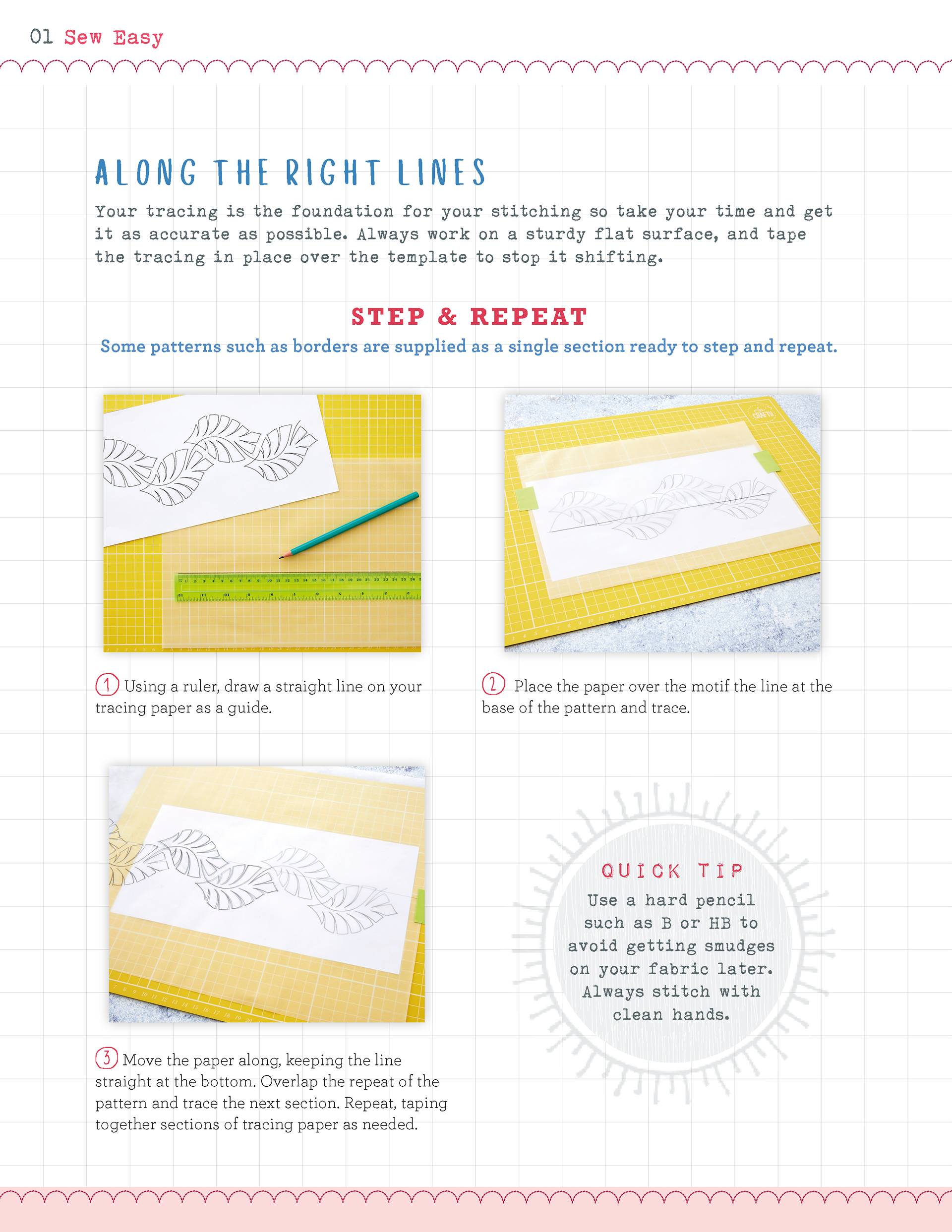 01 Sew Easy

ALONG THE RIGHT LINES

Your tracing is the foundation for your stitching so take your time and get it as accurate as possible. Always work on a sturdy flat surface, and tape the tracing in place over the template to stop it shifting.

STEP & REPEAT

Some patterns such as borders are supplied as a single section ready to step and repeat.

1 Using a ruler, draw a straight line on your tracing paper as a guide.

2 Place the paper over the motif the line at the base of the pattern and trace.

3 Move the paper along, keeping the line straight at the bottom. Overlap the repeat of the pattern and trace the next section. Repeat, taping together sections of tracing paper as needed.

QUICK TIP

Use a hard pencil such as B or HB to avoid getting smudges on your fabric later. Always stitch with clean hands.