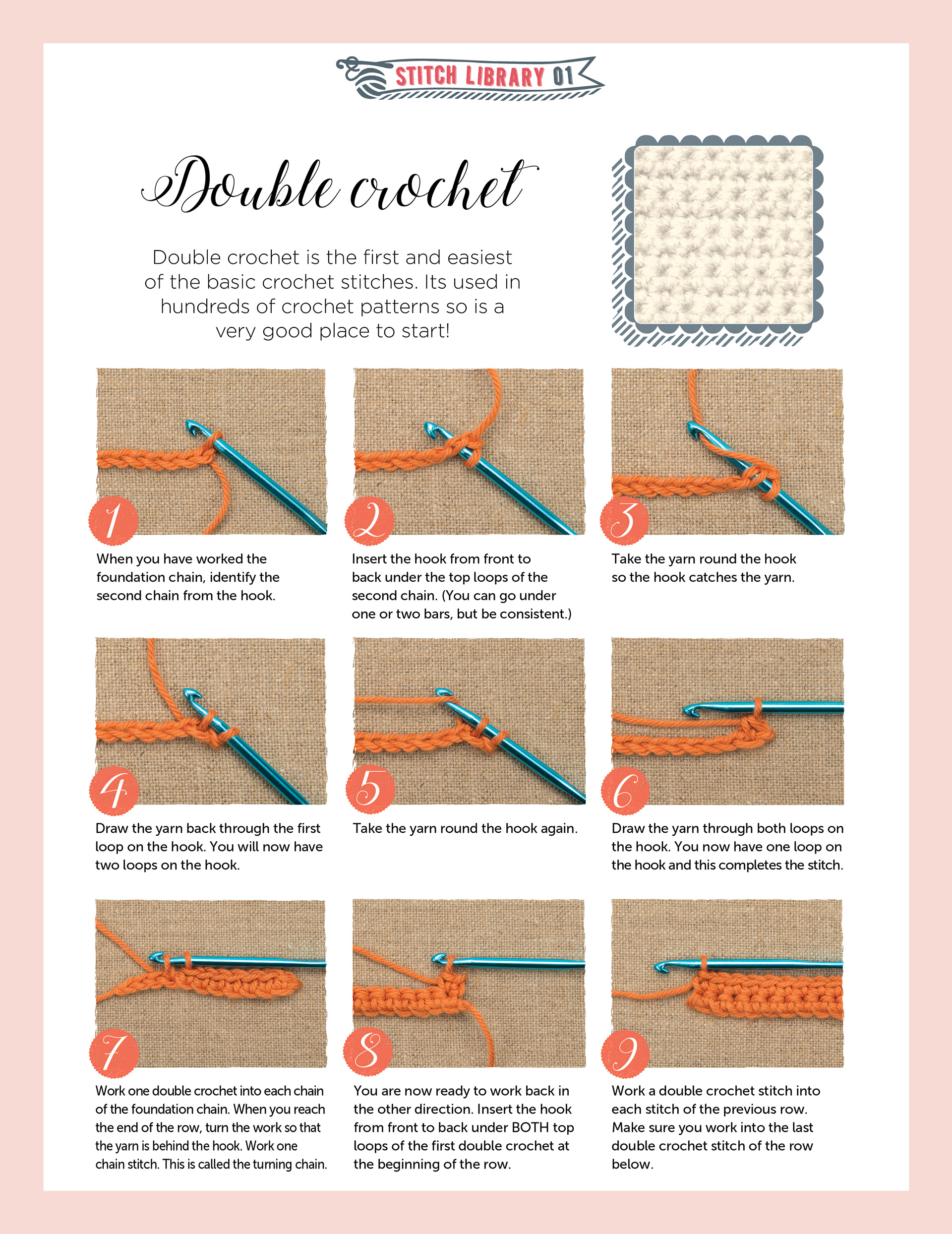 STITCH LIBRARY 01

Double crochet

Double crochet is the first and easiest of the basic crochet stitches. Its used in hundreds of crochet patterns so is a very good place to start!

1

When you have worked the foundation chain, identify the second chain from the hook.

2

Insert the hook from front to back under the top loops of the second chain. (You can go under one or two bars, but be consistent.)

3

Take the yarn round the hook so the hook catches the yarn.

4

Draw the yarn back through the first loop on the hook. You will now have two loops on the hook.

5

Take the yarn round the hook again.

6

Draw the yarn through both loops on the hook. You now have one loop on the hook and this completes the stitch.

7

Work one double crochet into each chain of the foundation chain. When you reach the end of the row, turn the work so that the yarn is behind the hook. Work one chain stitch. This is called the turning chain.

8

You are now ready to work back in the other direction. Insert the hook from front to back under BOTH top loops of the first double crochet at the beginning of the row.

9

Work a double crochet stitch into each stitch of the previous row. Make sure you work into the last double crochet stitch of the row below.