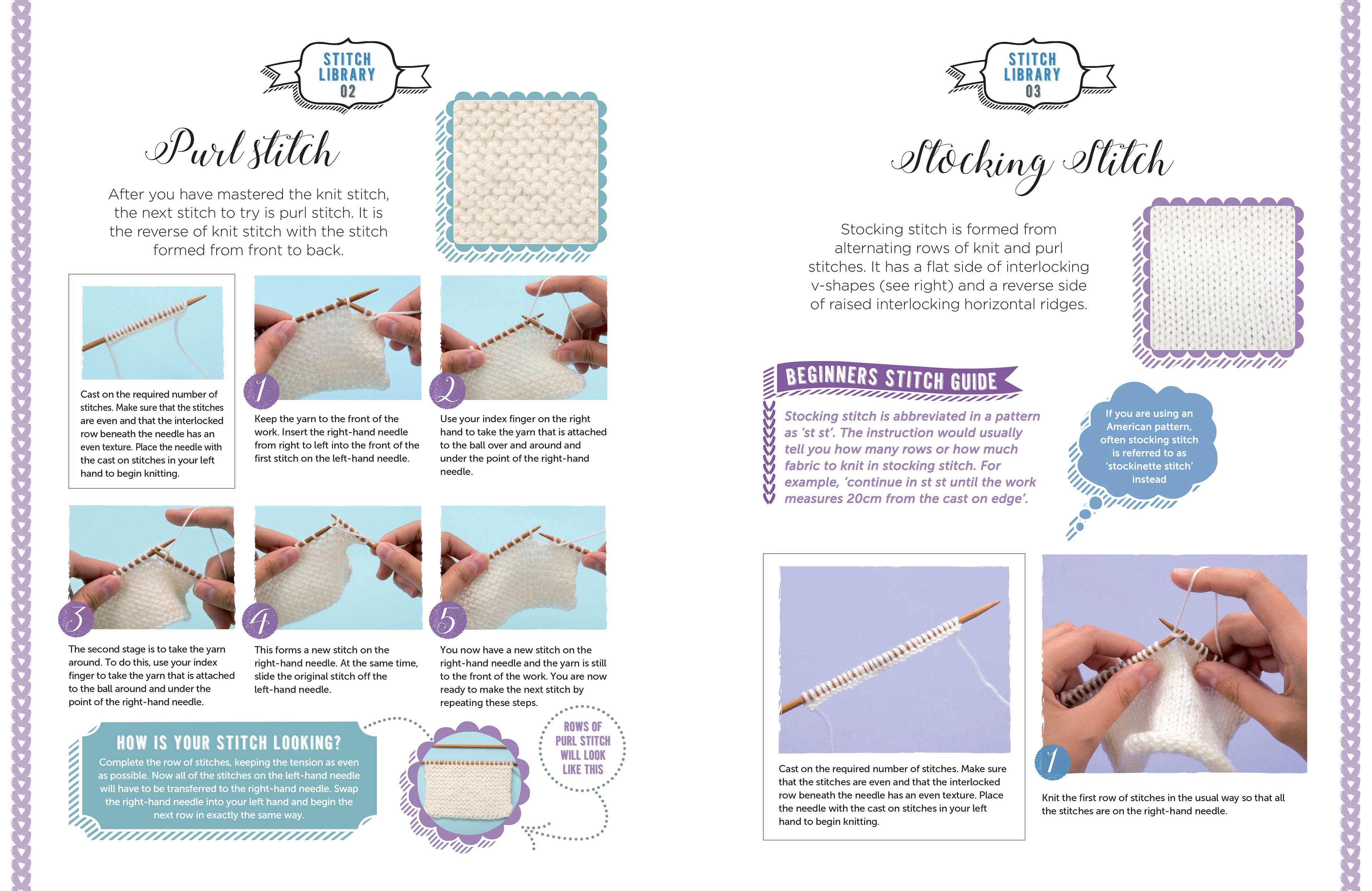 STITCH LIBRARY 02

Purl stitch

After you have mastered the knit stitch, the next stitch to try is purl stitch. It is the reverse of knit stitch with the stitch formed from front to back.

Cast on the required number of stitches. Make sure that the stitches are even and that the interlocked row beneath the needle has an even texture. Place the needle with the cast on stitches in your left hand to begin knitting.

1

Keep the yarn to the front of the work. Insert the right-hand needle from right to left into the front of the first stitch on the left-hand needle.

2

Use your index finger on the right hand to take the yarn that is attached to the ball over and around and under the point of the right-hand needle.

3

The second stage is to take the yarn around. To do this, use your index finger to take the yarn that is attached to the ball around and under the point of the right-hand needle.

4

This forms a new stitch on the right-hand needle. At the same time, slide the original stitch off the left-hand needle.

5

You now have a new stitch on the right-hand needle and the yarn is still to the front of the work. You are now ready to make the next stitch by repeating these steps.

HOW IS YOUR STITCH LOOKING?

Complete the row of stitches, keeping the tension as even as possible. Now all of the stitches on the left-hand needle will have to be transferred to the right-hand needle. Swap the right-hand needle into your left hand and begin the next row in exactly the same way.

ROWS OF PURL STITCH WILL LOOK LIKE THIS

STITCH LIBRARY 03

Stocking Stitch

Stocking stitch is formed from alternating rows of knit and purl stitches. It has a flat side of interlocking v-shapes (see right) and a reverse side of raised interlocking horizontal ridges.

BEGINNERS STITCH GUIDE

Stocking stitch is abbreviated in a pattern as 'st st'. The instruction would usually tell you how many rows or how much fabric to knit in stocking stitch. For example, 'continue in st st until the work measures 20cm from the cast on edge'.

If you are using an American pattern, often stocking stitch is referred to as 'stockinette stitch' instead

Cast on the required number of stitches. Make sure that the stitches are even and that the interlocked row beneath the needle has an even texture. Place the needle with the cast on stitches in your left hand to begin knitting.

1

Knit the first row of stitches in the usual way so that all the stitches are on the right-hand needle.