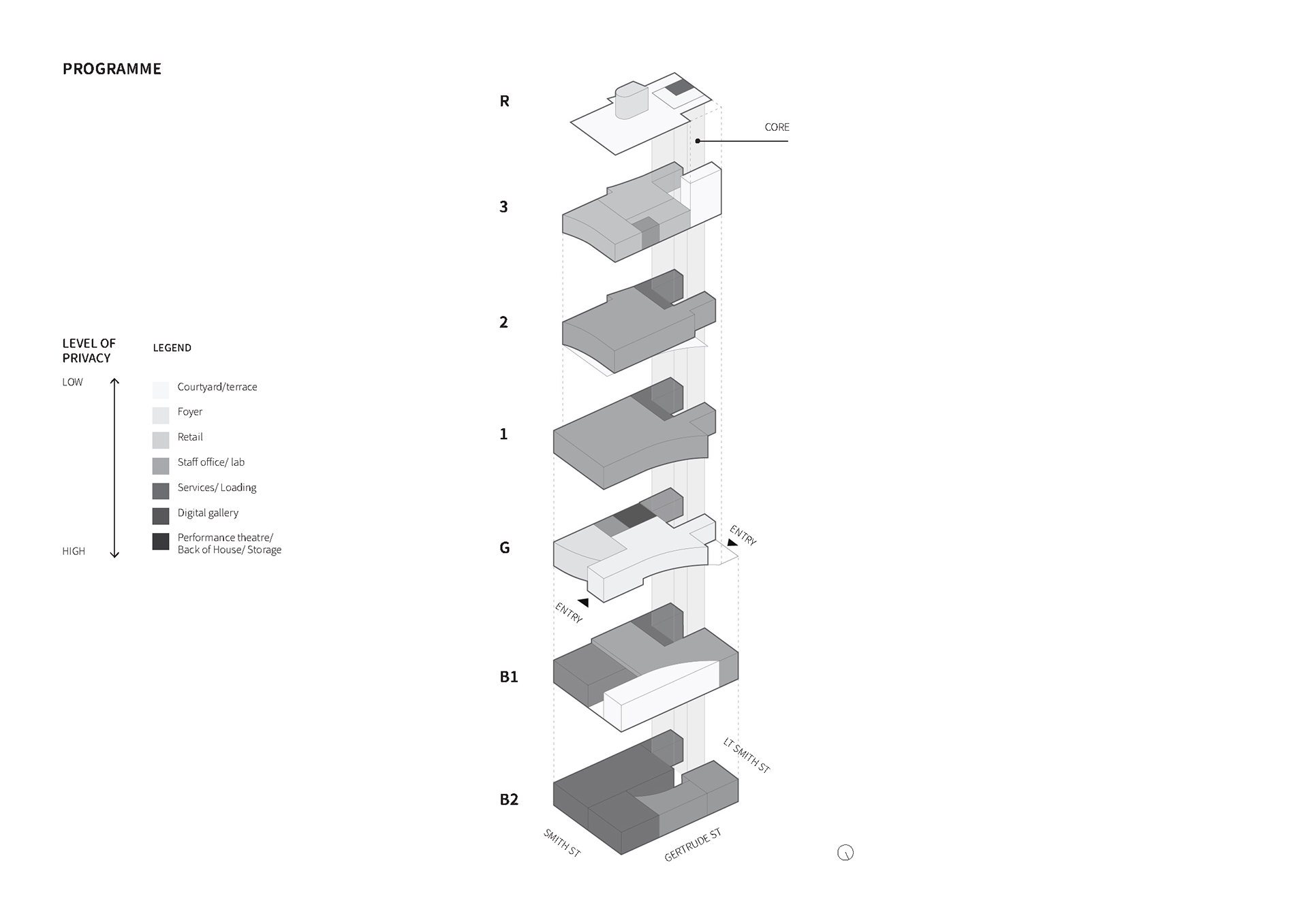 PROGRAMME

LEVEL OF PRIVACY

LOW

HIGH

LEGEND

Courtyard/terrace

Foyer

Retail

Staff office/ lab

Services/ Loading

Digital gallery

Performance theatre/ Back of House/ Storage

R

CORE

3

2

1

G

ENTRY

ENTRY

B1

B2

LT SMITH ST

SMITH ST

GERTRUDE ST