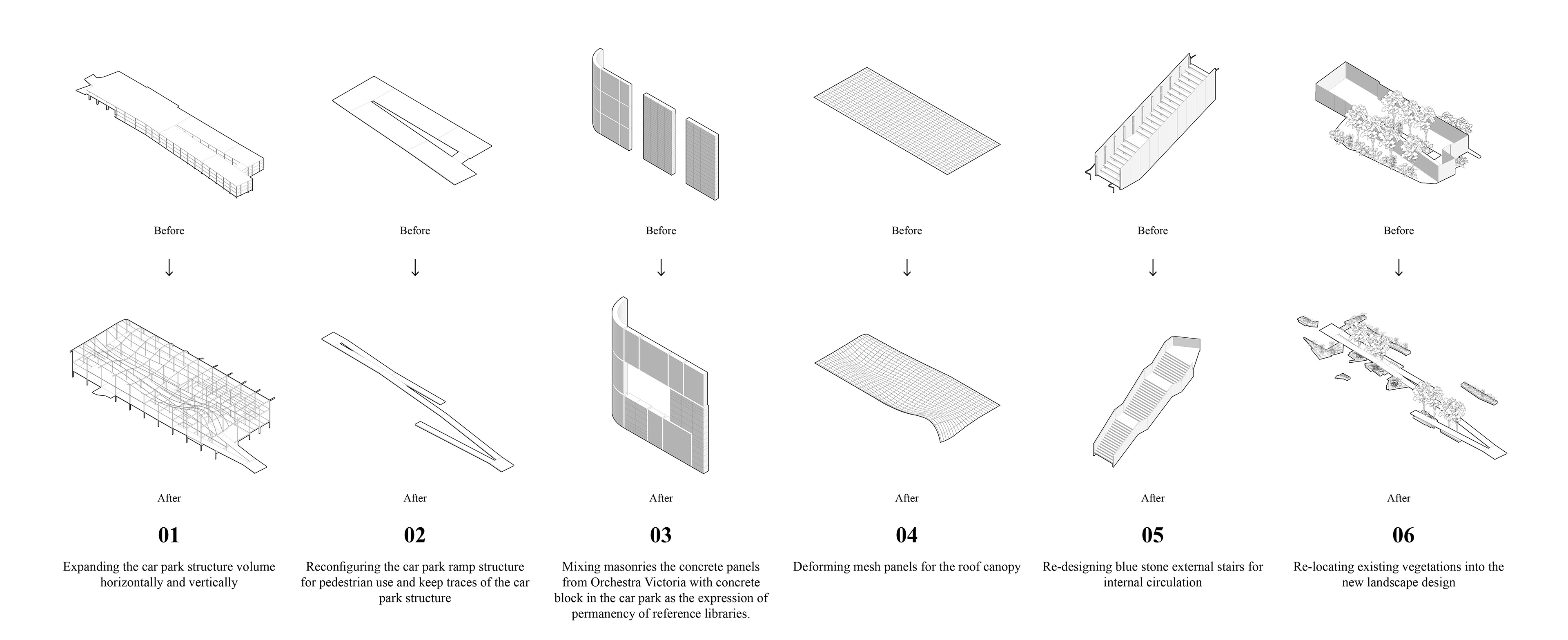 Before

↓

After

01

Expanding the car park structure volume horizontally and vertically

Before

↓

After

02

Reconfiguring the car park ramp structure for pedestrian use and keep traces of the car park structure

Before

↓

After

03

Mixing masonries the concrete panels from Orchestra Victoria with concrete block in the car park as the expression of permanency of reference libraries.

Before

↓

After

04

Deforming mesh panels for the roof canopy

Before

↓

After

05

Re-designing blue stone external stairs for internal circulation

Before

↓

After

06

Re-locating existing vegetations into the new landscape design