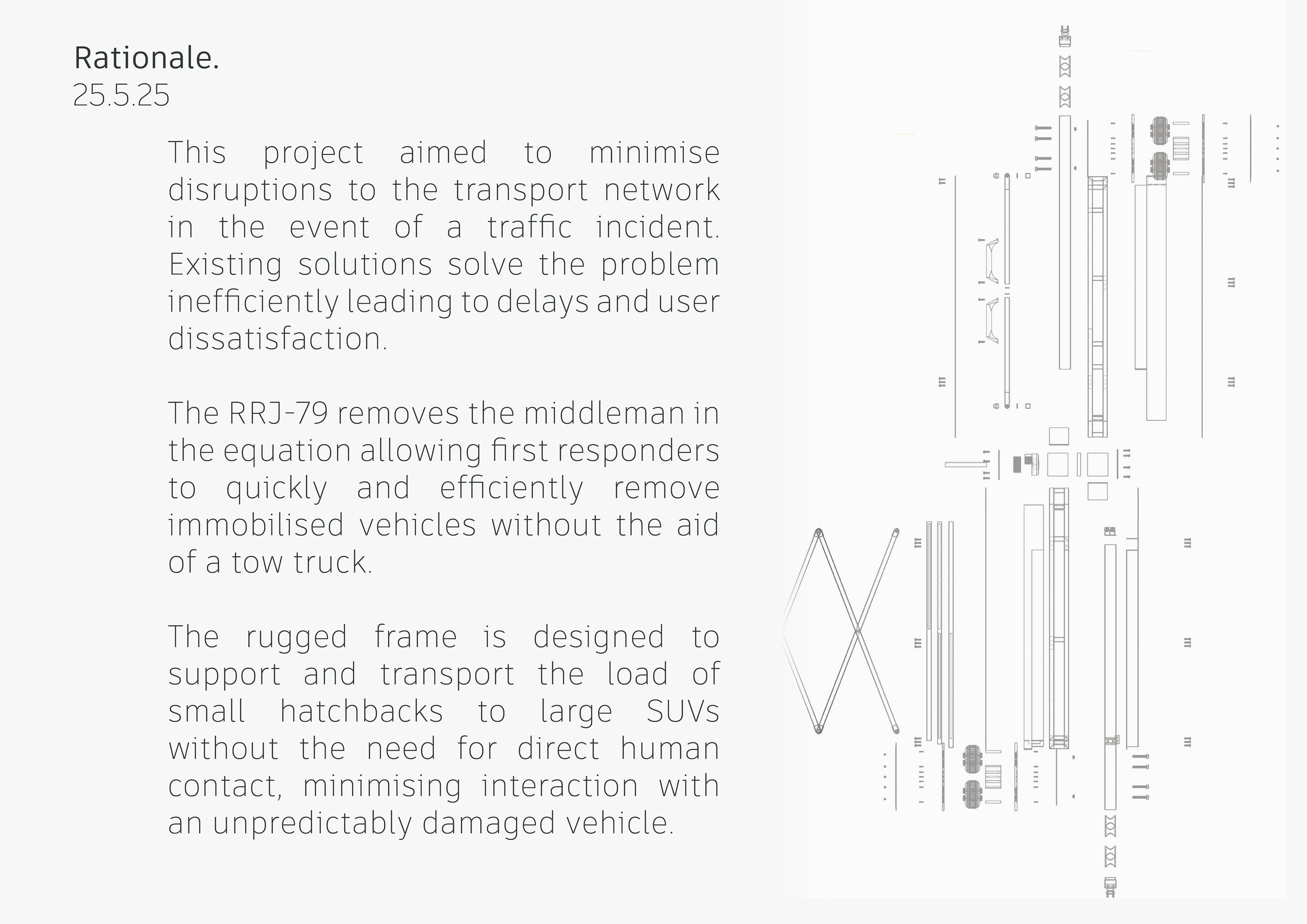 Rationale.
25.5.25

This project aimed to minimise disruptions to the transport network in the event of a traffic incident. Existing solutions solve the problem inefficiently leading to delays and user dissatisfaction.

The RRJ-79 removes the middleman in the equation allowing first responders to quickly and efficiently remove immobilised vehicles without the aid of a tow truck.

The rugged frame is designed to support and transport the load of small hatchbacks to large SUVs without the need for direct human contact, minimising interaction with an unpredictably damaged vehicle.