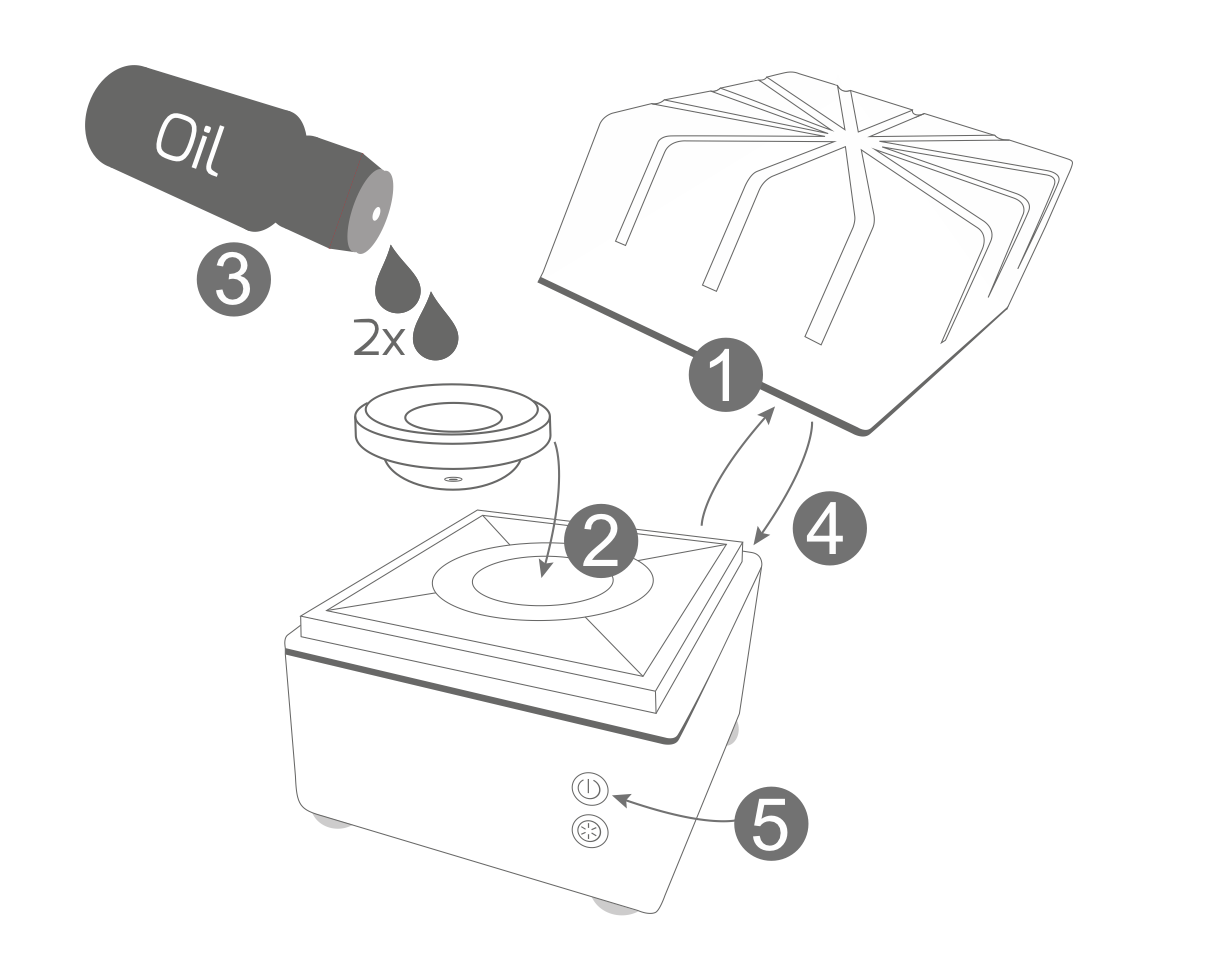 Oil
3
2x
1
2
4
5