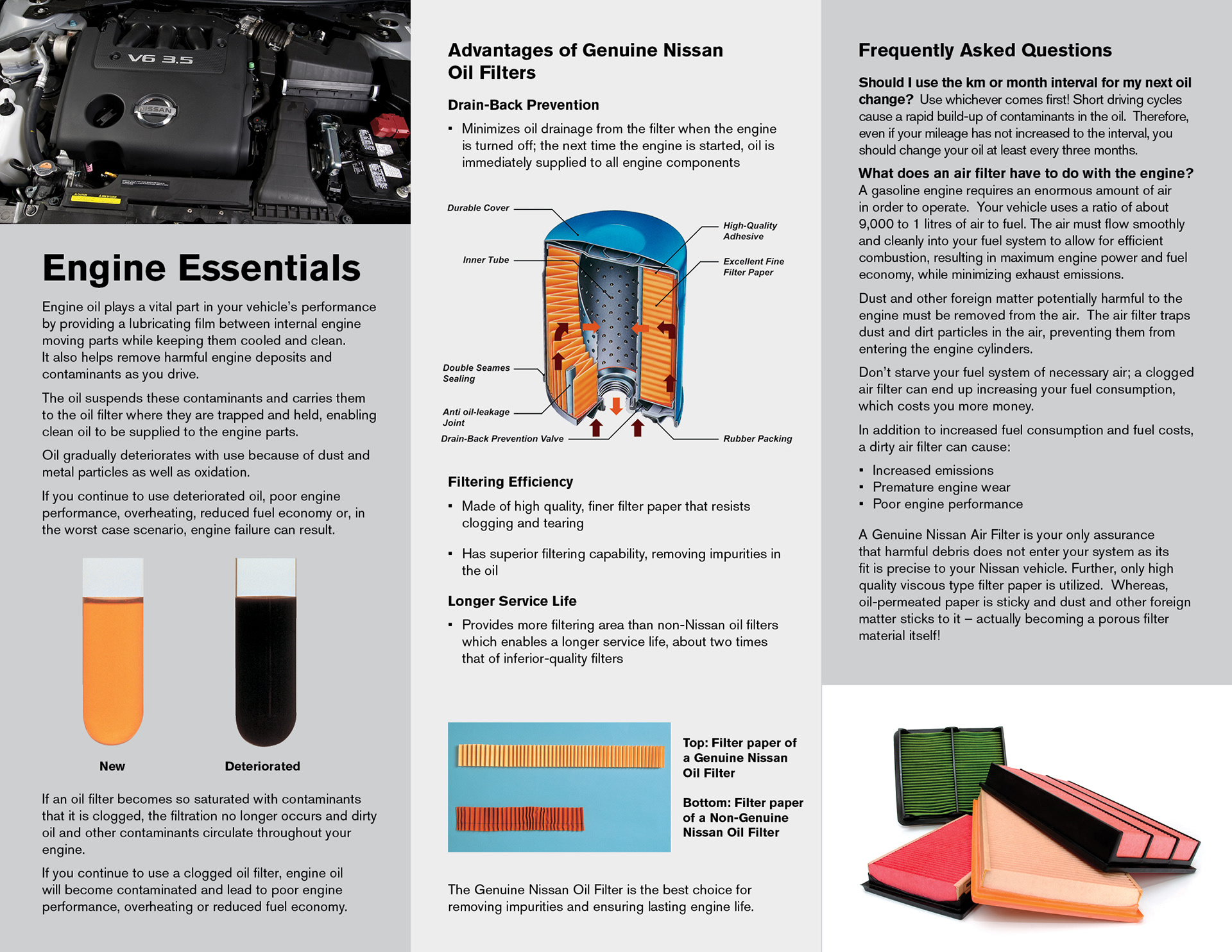 V6 3.5

NISSAN

Engine Essentials

Engine oil plays a vital part in your vehicle's performance by providing a lubricating film between internal engine moving parts while keeping them cooled and clean. It also helps remove harmful engine deposits and contaminants as you drive.

The oil suspends these contaminants and carries them to the oil filter where they are trapped and held, enabling clean oil to be supplied to the engine parts.

Oil gradually deteriorates with use because of dust and metal particles as well as oxidation.

If you continue to use deteriorated oil, poor engine performance, overheating, reduced fuel economy or, in the worst case scenario, engine failure can result.

New

Deteriorated

If an oil filter becomes so saturated with contaminants that it is clogged, the filtration no longer occurs and dirty oil and other contaminants circulate throughout your engine.

If you continue to use a clogged oil filter, engine oil will become contaminated and lead to poor engine performance, overheating or reduced fuel economy.

Advantages of Genuine Nissan Oil Filters

Drain-Back Prevention

▪ Minimizes oil drainage from the filter when the engine is turned off; the next time the engine is started, oil is immediately supplied to all engine components

Durable Cover

Inner Tube

Double Seames Sealing

Anti oil-leakage Joint

Drain-Back Prevention Valve

High-Quality Adhesive

Excellent Fine Filter Paper

Rubber Packing

Filtering Efficiency

▪ Made of high quality, finer filter paper that resists clogging and tearing

▪ Has superior filtering capability, removing impurities in the oil

Longer Service Life

▪ Provides more filtering area than non-Nissan oil filters which enables a longer service life, about two times that of inferior-quality filters

Top: Filter paper of a Genuine Nissan Oil Filter

Bottom: Filter paper of a Non-Genuine Nissan Oil Filter

The Genuine Nissan Oil Filter is the best choice for removing impurities and ensuring lasting engine life.

Frequently Asked Questions

Should I use the km or month interval for my next oil change? Use whichever comes first! Short driving cycles cause a rapid build-up of contaminants in the oil. Therefore, even if your mileage has not increased to the interval, you should change your oil at least every three months.

What does an air filter have to do with the engine? A gasoline engine requires an enormous amount of air in order to operate. Your vehicle uses a ratio of about 9,000 to 1 litres of air to fuel. The air must flow smoothly and cleanly into your fuel system to allow for efficient combustion, resulting in maximum engine power and fuel economy, while minimizing exhaust emissions.

Dust and other foreign matter potentially harmful to the engine must be removed from the air. The air filter traps dust and dirt particles in the air, preventing them from entering the engine cylinders.

Don't starve your fuel system of necessary air; a clogged air filter can end up increasing your fuel consumption, which costs you more money.

In addition to increased fuel consumption and fuel costs, a dirty air filter can cause:

▪ Increased emissions
▪ Premature engine wear
▪ Poor engine performance

A Genuine Nissan Air Filter is your only assurance that harmful debris does not enter your system as its fit is precise to your Nissan vehicle. Further, only high quality viscous type filter paper is utilized. Whereas, oil-permeated paper is sticky and dust and other foreign matter sticks to it – actually becoming a porous filter material itself!