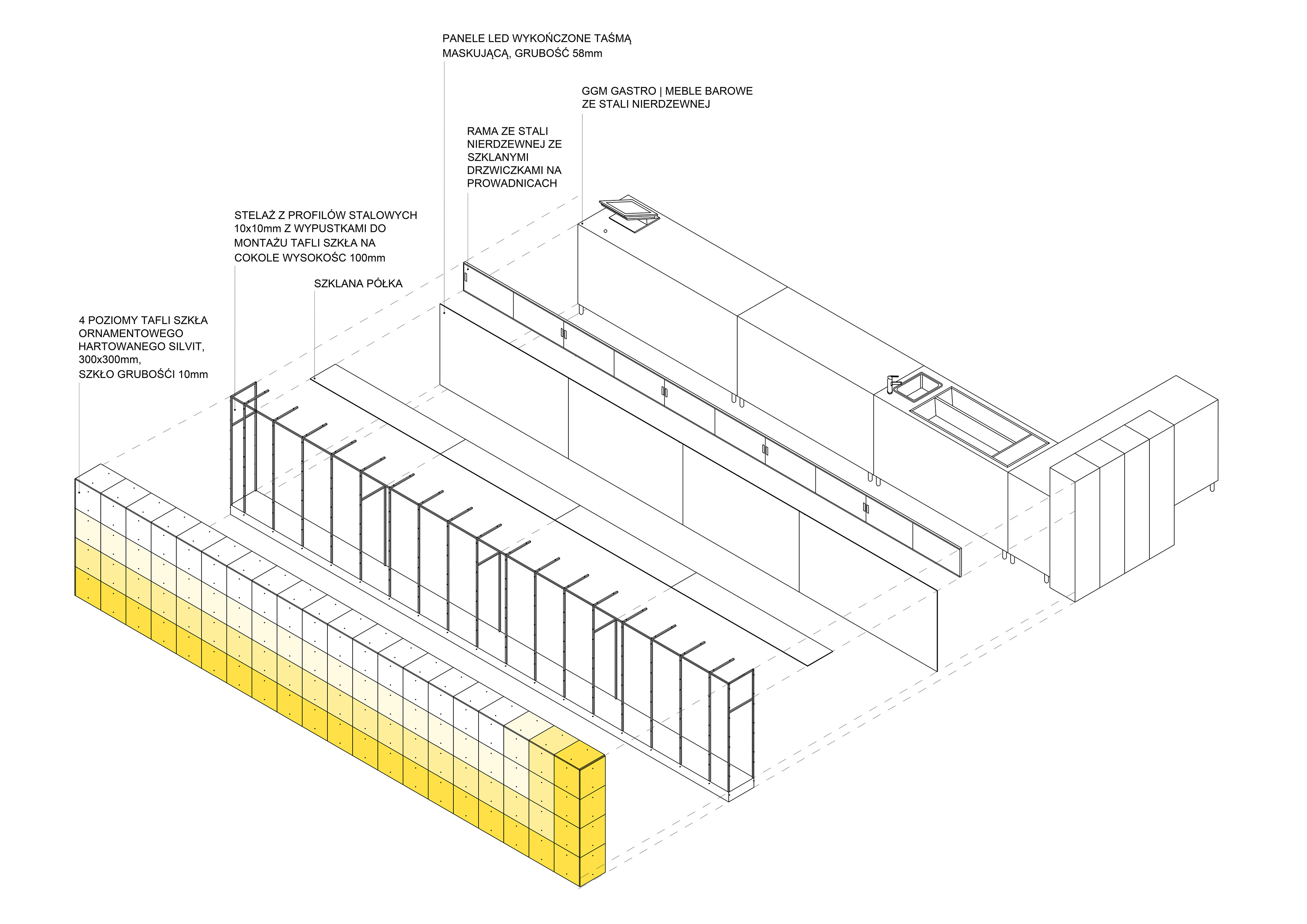 PANELE LED WYKOŃCZONE TAŚMĄ MASKUJĄCĄ, GRUBOŚĆ 58mm

GGM GASTRO | MEBLE BAROWE ZE STALI NIERDZEWNEJ

RAMA ZE STALI NIERDZEWNEJ ZE SZKLANYMI DRZWICZKAMI NA PROWADNICACH

STELAŻ Z PROFILÓW STALOWYCH 10x10mm Z WYPUSTKAMI DO MONTAŻU TAFLI SZKŁA NA COKOLE WYSOKOŚC 100mm

SZKLANA PÓŁKA

4 POZIOMY TAFLI SZKŁA ORNAMENTOWEGO HARTOWANEGO SILVIT, 300x300mm, SZKŁO GRUBOŚĆI 10mm