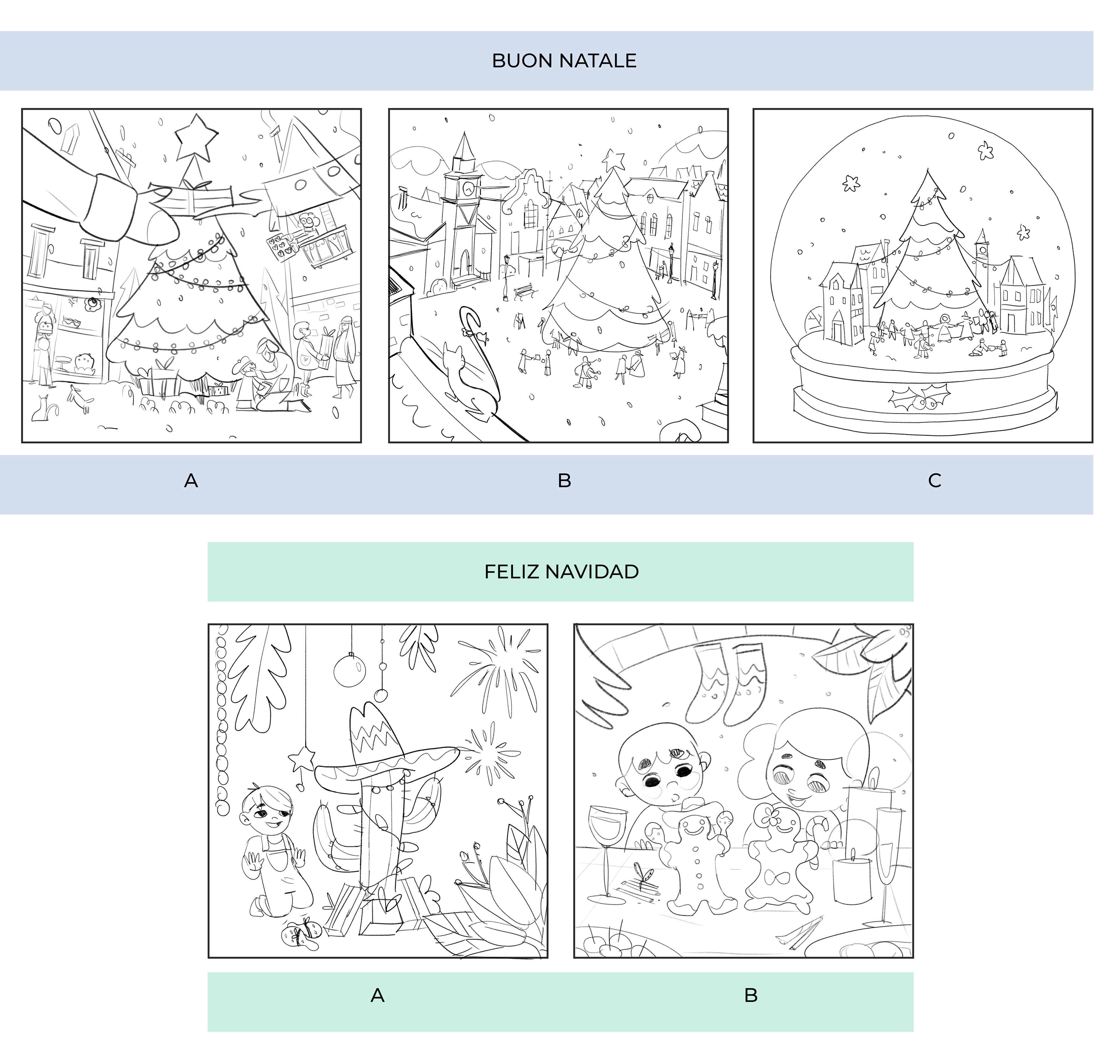 BUON NATALE

A B C

FELIZ NAVIDAD

A B