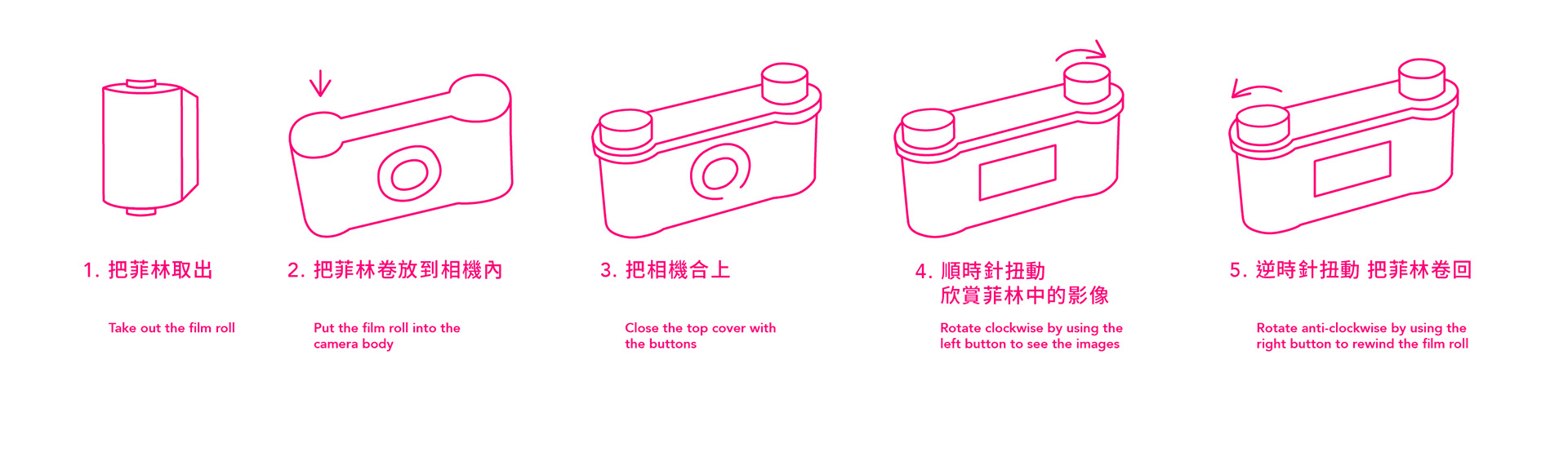 1. 把菲林取出

Take out the film roll

2. 把菲林卷放到相機內

Put the film roll into the camera body

3. 把相機合上

Close the top cover with the buttons

4. 順時針扭動
欣賞菲林中的影像

Rotate clockwise by using the left button to see the images

5. 逆時針扭動 把菲林卷回

Rotate anti-clockwise by using the right button to rewind the film roll