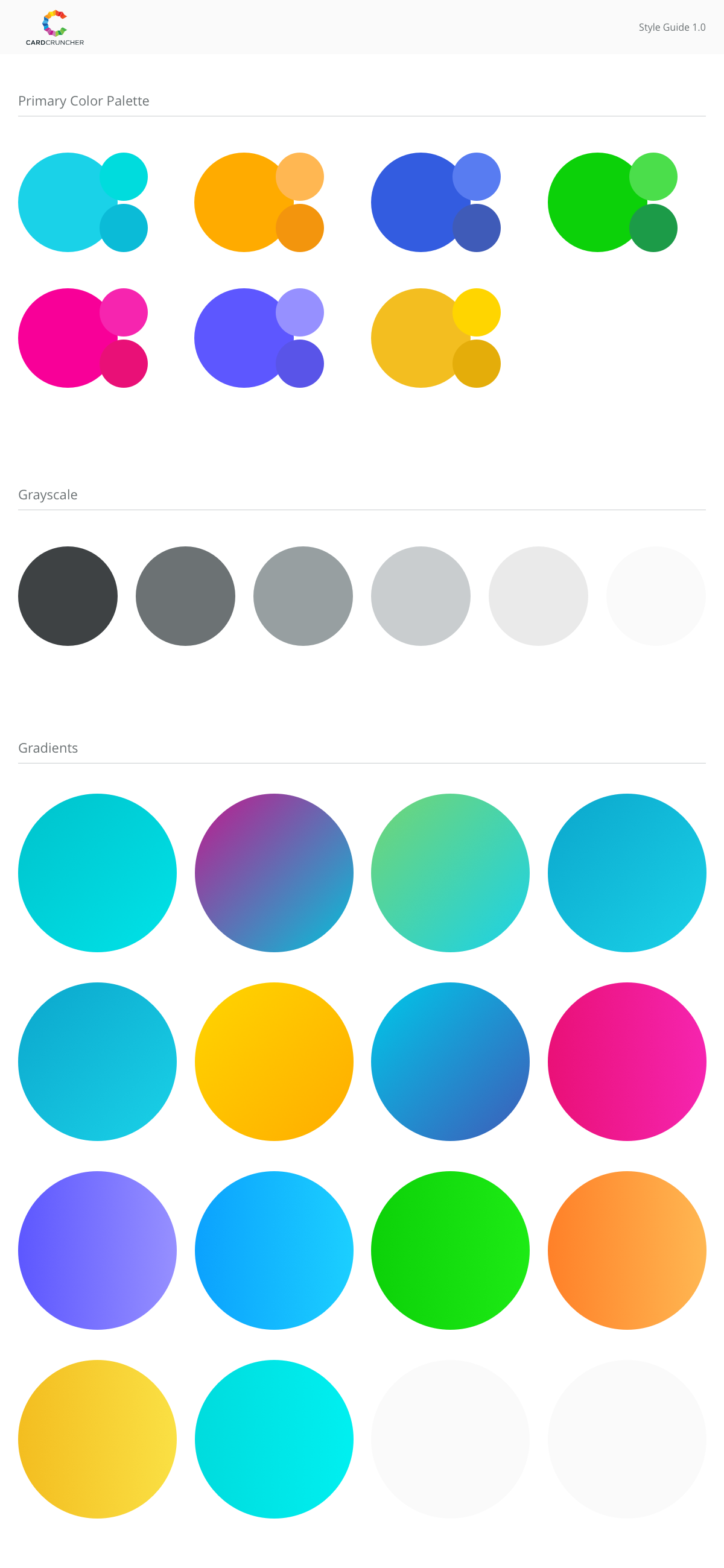 CARDCRUNCHER

Style Guide 1.0

Primary Color Palette

Grayscale

Gradients