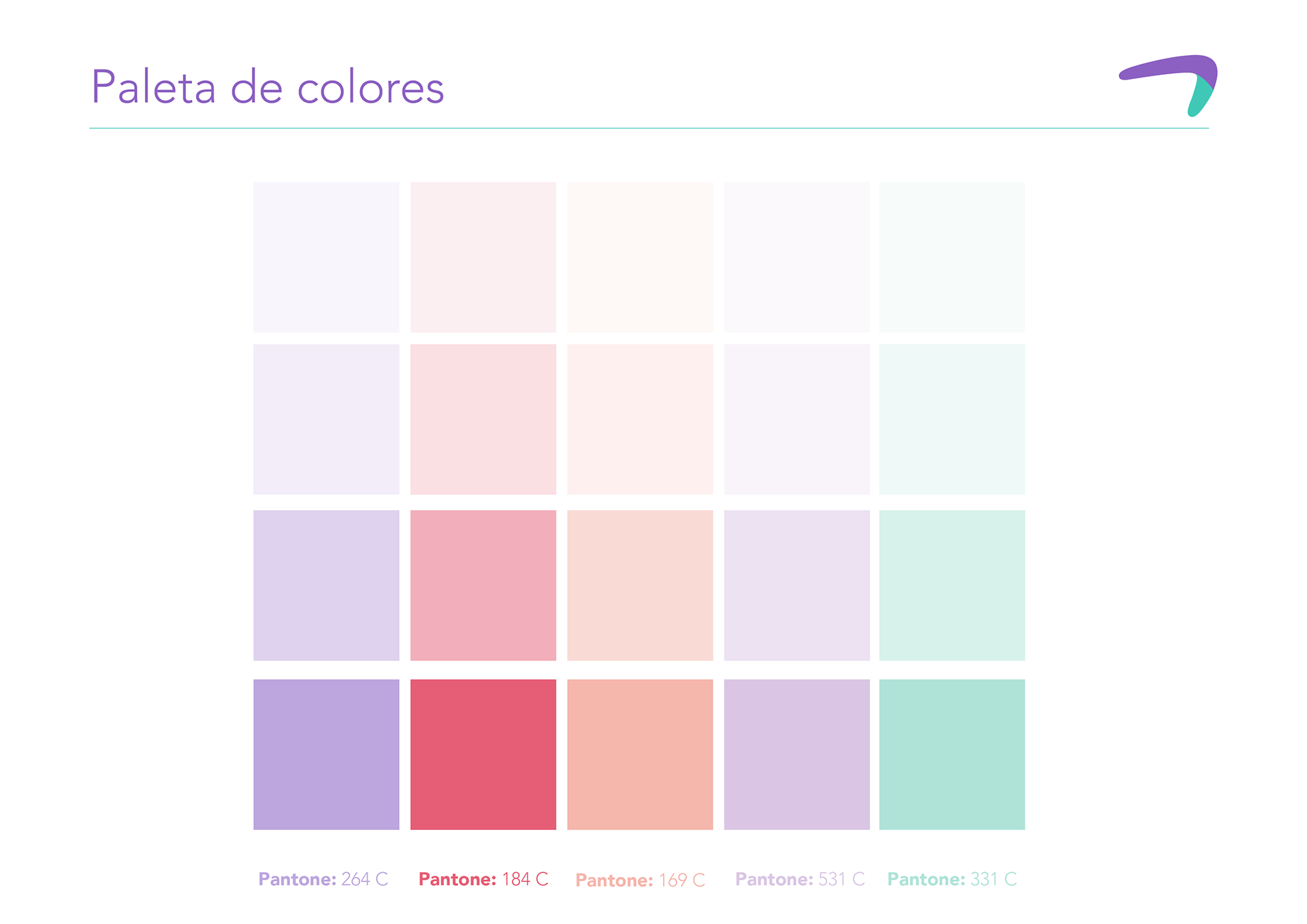 Paleta de colores

Pantone: 264 C   Pantone: 184 C   Pantone: 169 C   Pantone: 531 C   Pantone: 331 C