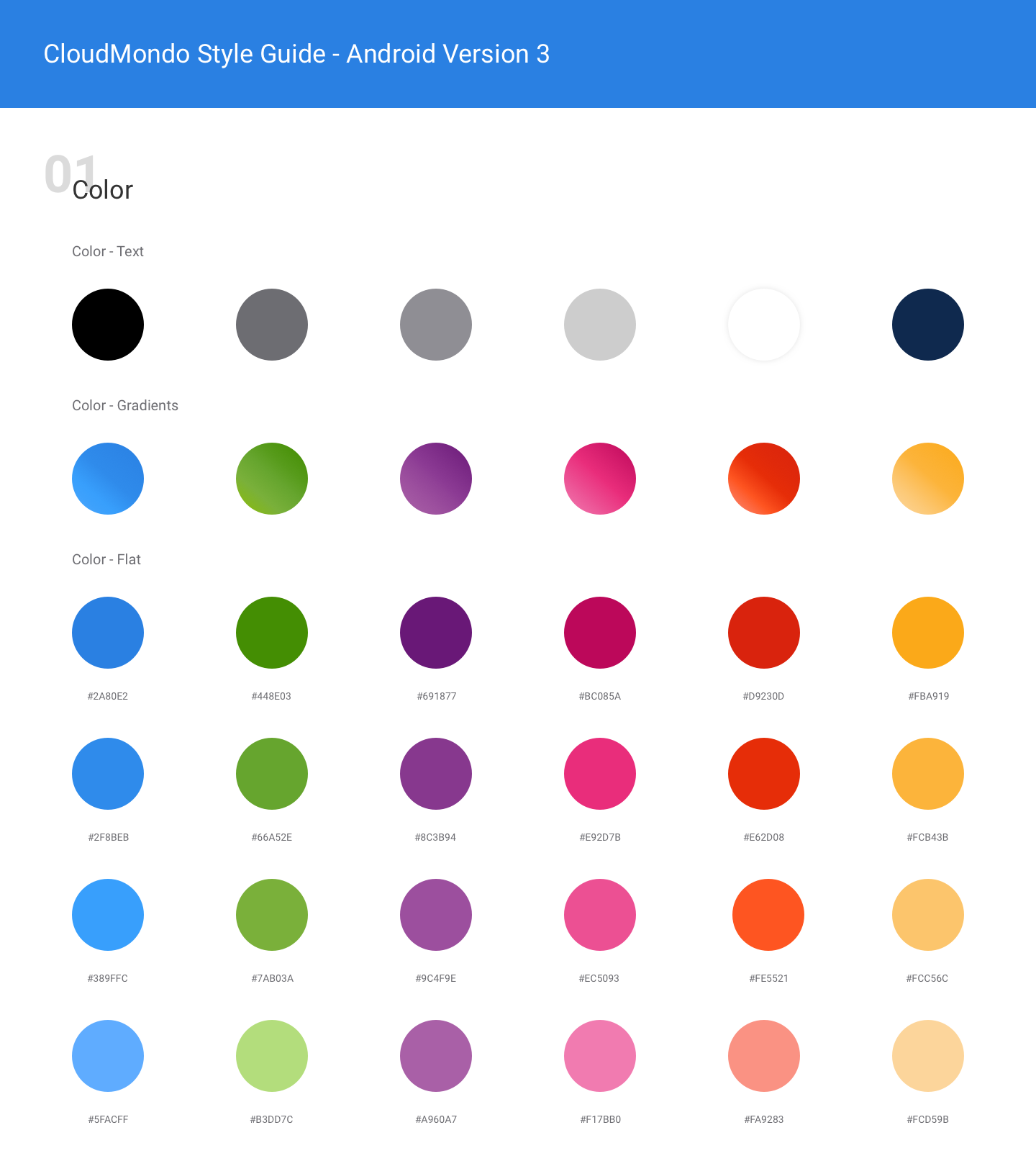 CloudMondo Style Guide - Android Version 3

01 Color

Color - Text

Color - Gradients

Color - Flat

#2A80E2 #448E03 #691877 #BC085A #D9230D #FBA919

#2F8BEB #66A52E #8C3B94 #E92D7B #E62D08 #FCB43B

#389FFC #7AB03A #9C4F9E #EC5093 #FE5521 #FCC56C

#5FACFF #B3DD7C #A960A7 #F17BB0 #FA9283 #FCD59B