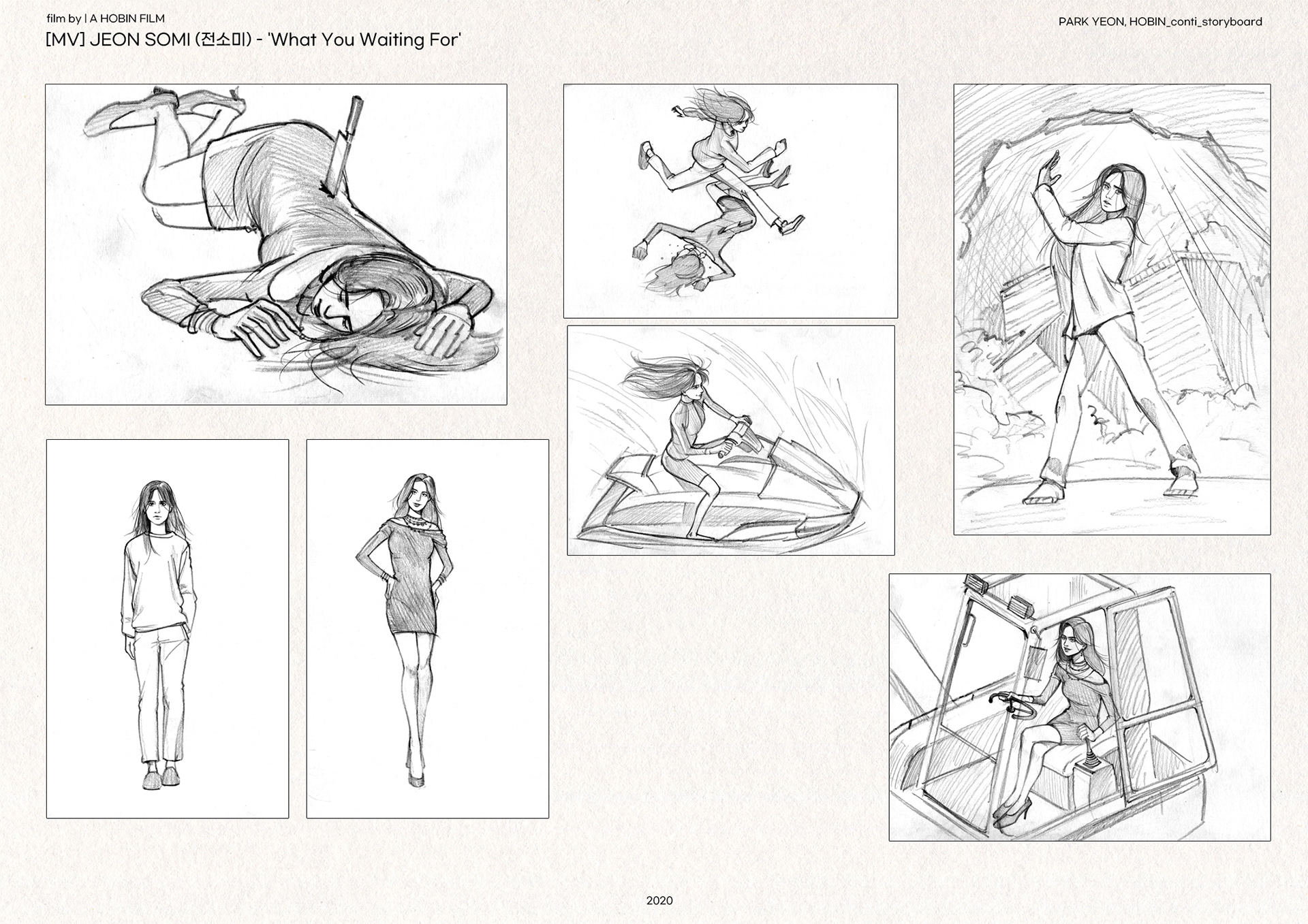 film by | A HOBIN FILM
[MV] JEON SOMI (전소미) - 'What You Waiting For'

PARK YEON, HOBIN_conti_storyboard

2020