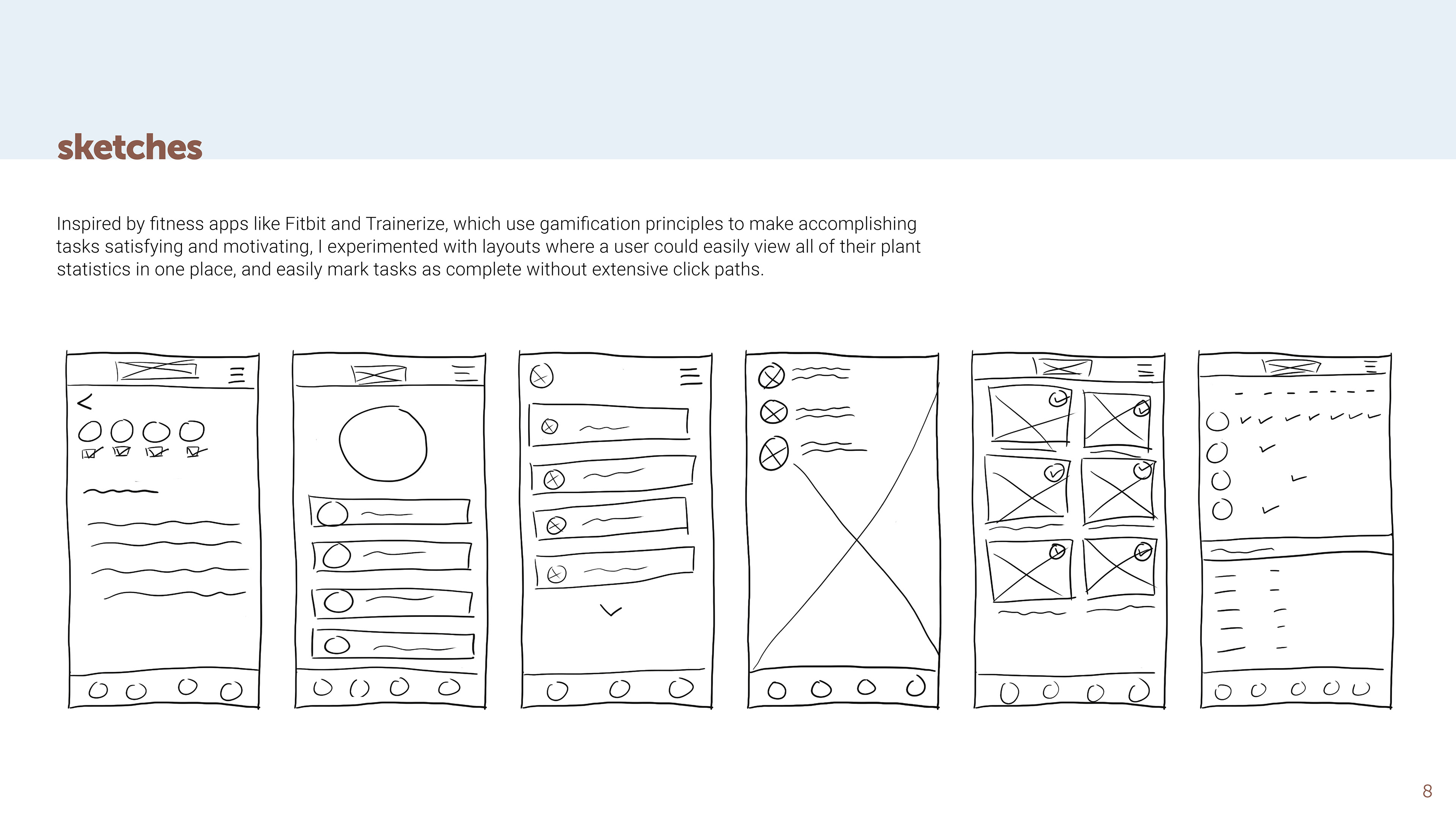 sketches

Inspired by fitness apps like Fitbit and Trainerize, which use gamification principles to make accomplishing tasks satisfying and motivating, I experimented with layouts where a user could easily view all of their plant statistics in one place, and easily mark tasks as complete without extensive click paths.

8