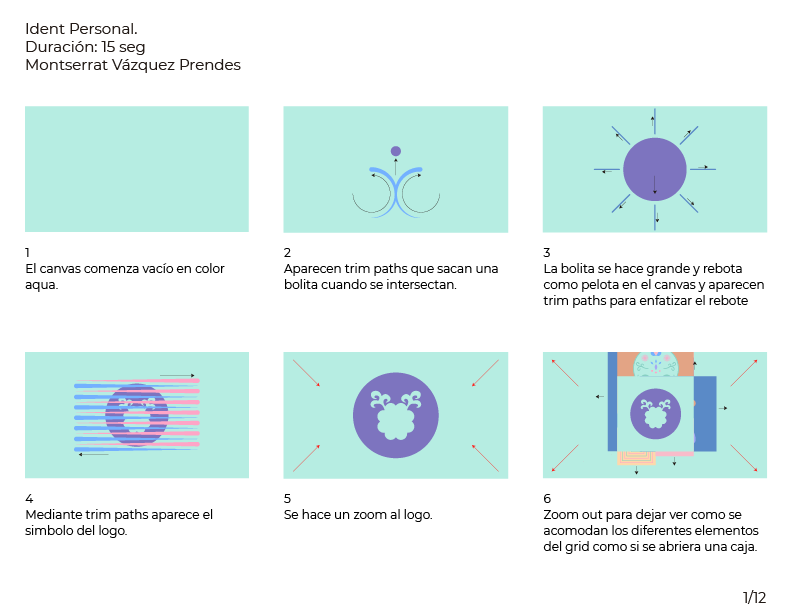 Ident Personal.
Duración: 15 seg
Montserrat Vázquez Prendes

1
El canvas comenza vacío en color aqua.

2
Aparecen trim paths que sacan una bolita cuando se intersectan.

3
La bolita se hace grande y rebota como pelota en el canvas y aparecen trim paths para enfatizar el rebote

4
Mediante trim paths aparece el simbolo del logo.

5
Se hace un zoom al logo.

6
Zoom out para dejar ver como se acomodan los diferentes elementos del grid como si se abriera una caja.

1/12