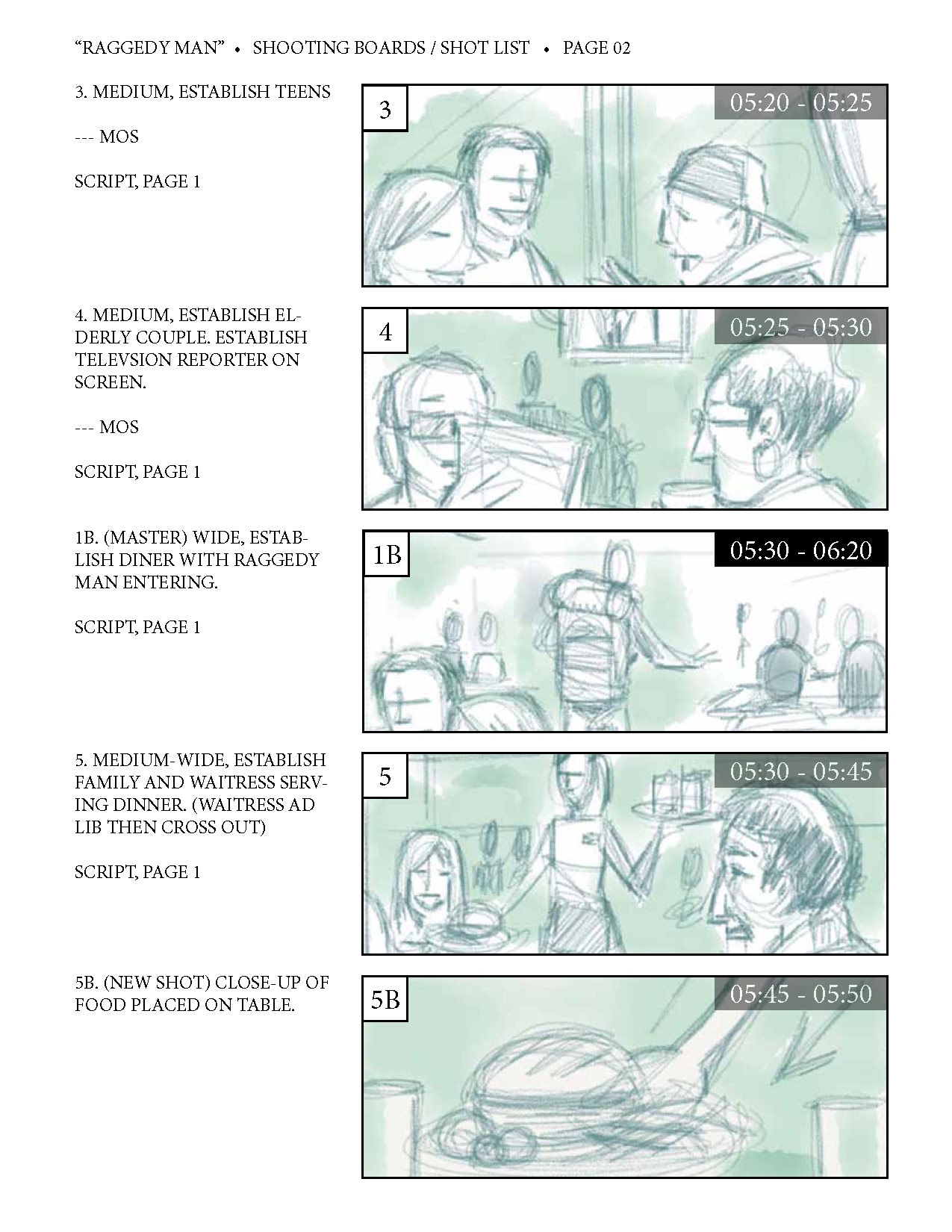 "RAGGEDY MAN" • SHOOTING BOARDS / SHOT LIST • PAGE 02

3. MEDIUM, ESTABLISH TEENS

--- MOS

SCRIPT, PAGE 1

3

05:20 - 05:25

4. MEDIUM, ESTABLISH ELDERLY COUPLE. ESTABLISH TELEVSION REPORTER ON SCREEN.

--- MOS

SCRIPT, PAGE 1

4

05:25 - 05:30

1B. (MASTER) WIDE, ESTABLISH DINER WITH RAGGEDY MAN ENTERING.

SCRIPT, PAGE 1

1B

05:30 - 06:20

5. MEDIUM-WIDE, ESTABLISH FAMILY AND WAITRESS SERVING DINNER. (WAITRESS AD LIB THEN CROSS OUT)

SCRIPT, PAGE 1

5

05:30 - 05:45

5B. (NEW SHOT) CLOSE-UP OF FOOD PLACED ON TABLE.

5B

05:45 - 05:50