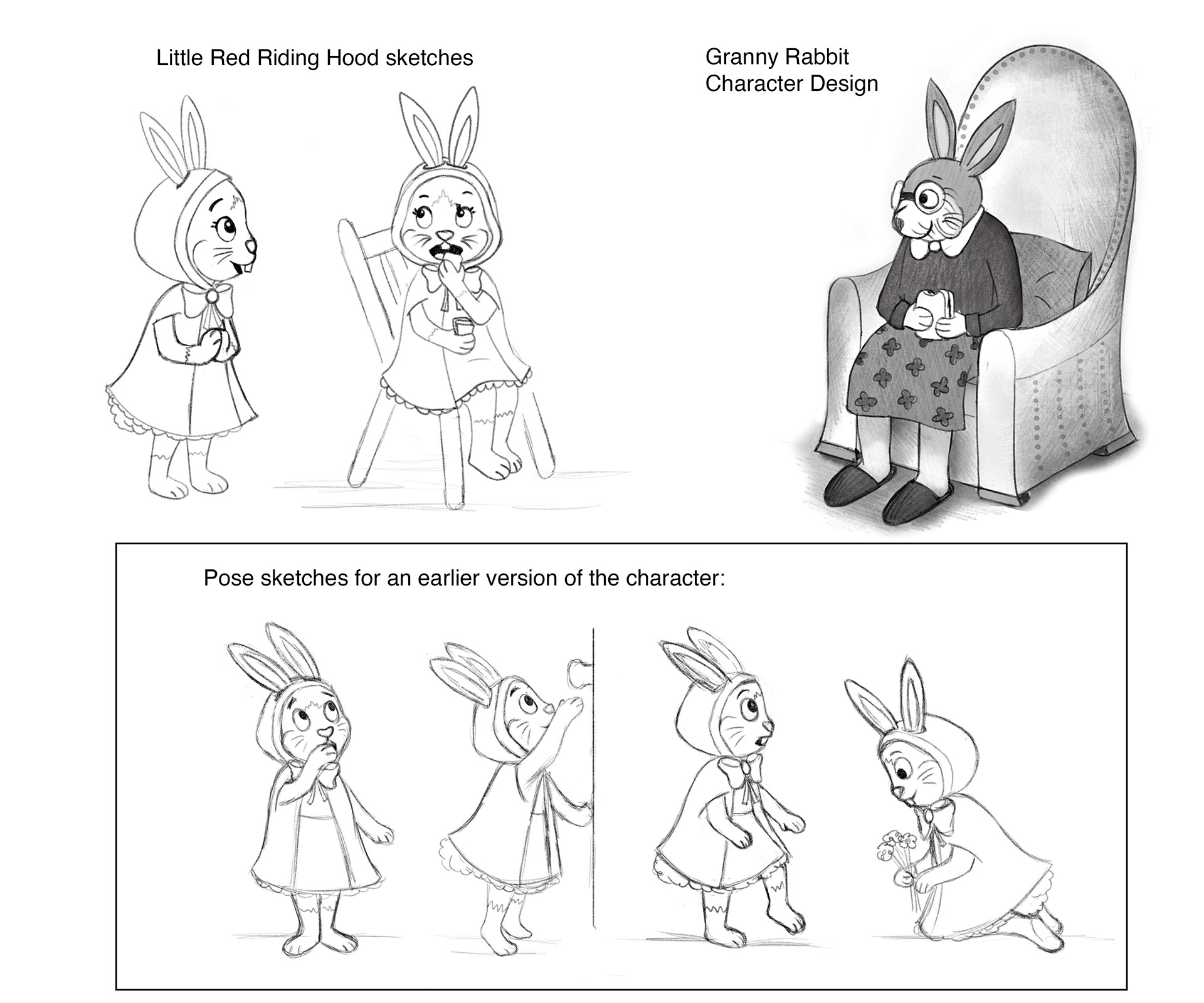 Little Red Riding Hood sketches

Granny Rabbit
Character Design

Pose sketches for an earlier version of the character: