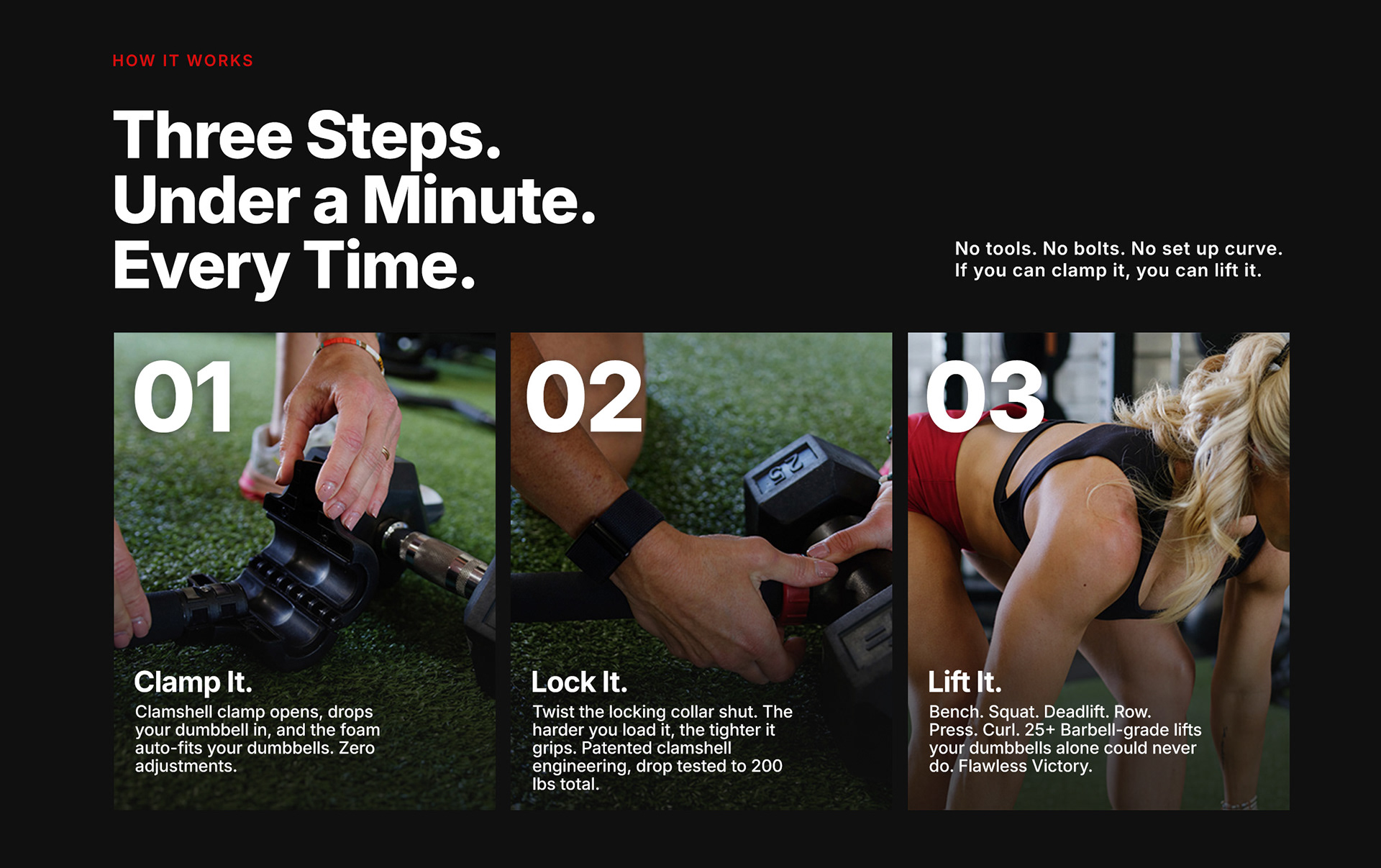 HOW IT WORKS

Three Steps.
Under a Minute.
Every Time.

No tools. No bolts. No set up curve.
If you can clamp it, you can lift it.

01

Clamp It.
Clamshell clamp opens, drops your dumbbell in, and the foam auto-fits your dumbbells. Zero adjustments.

02

25

Lock It.
Twist the locking collar shut. The harder you load it, the tighter it grips. Patented clamshell engineering, drop tested to 200 lbs total.

03

Lift It.
Bench. Squat. Deadlift. Row. Press. Curl. 25+ Barbell-grade lifts your dumbbells alone could never do. Flawless Victory.