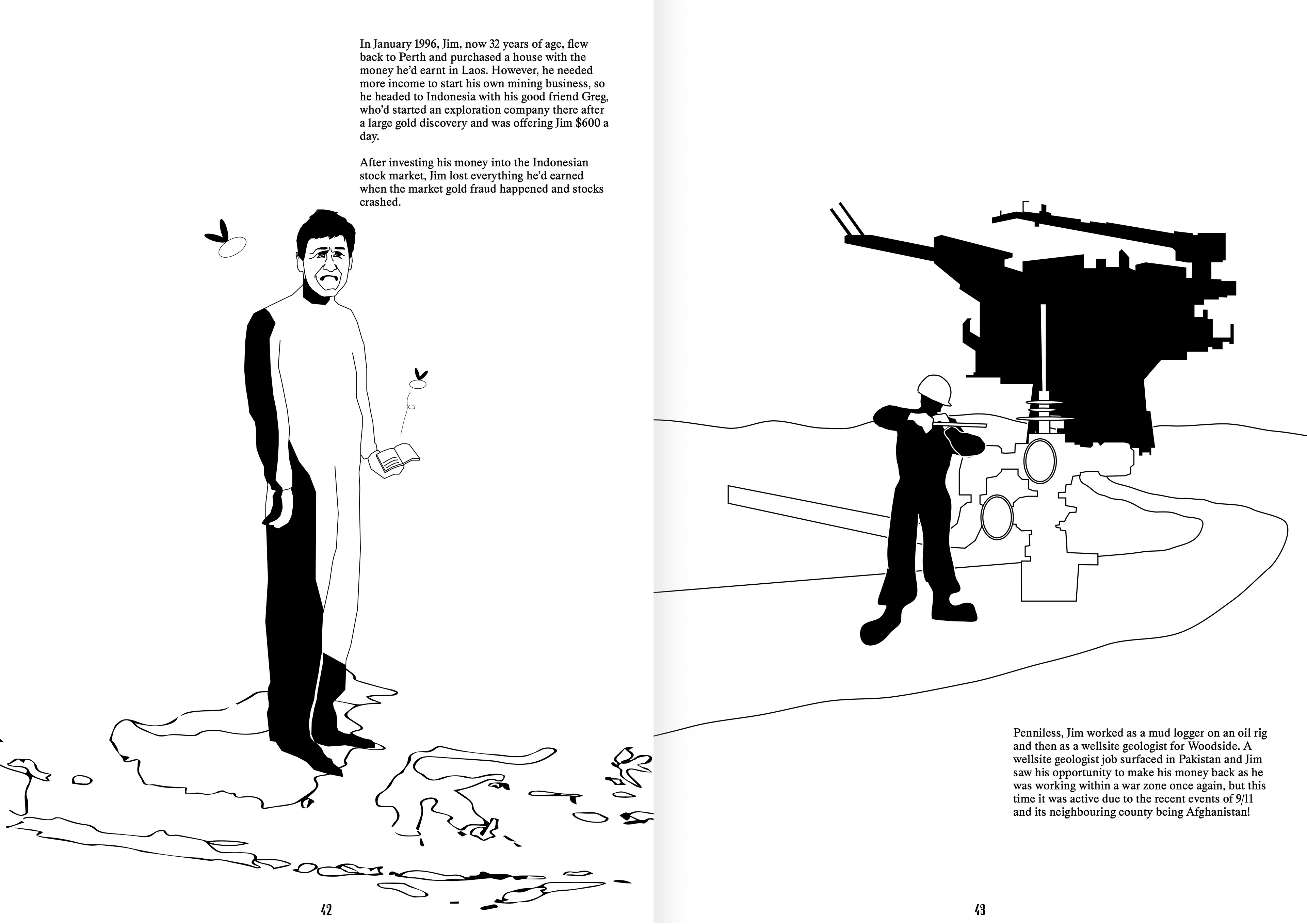 In January 1996, Jim, now 32 years of age, flew back to Perth and purchased a house with the money he'd earnt in Laos. However, he needed more income to start his own mining business, so he headed to Indonesia with his good friend Greg, who'd started an exploration company there after a large gold discovery and was offering Jim $600 a day.

After investing his money into the Indonesian stock market, Jim lost everything he'd earned when the market gold fraud happened and stocks crashed.

42

Penniless, Jim worked as a mud logger on an oil rig and then as a wellsite geologist for Woodside. A wellsite geologist job surfaced in Pakistan and Jim saw his opportunity to make his money back as he was working within a war zone once again, but this time it was active due to the recent events of 9/11 and its neighbouring county being Afghanistan!

43