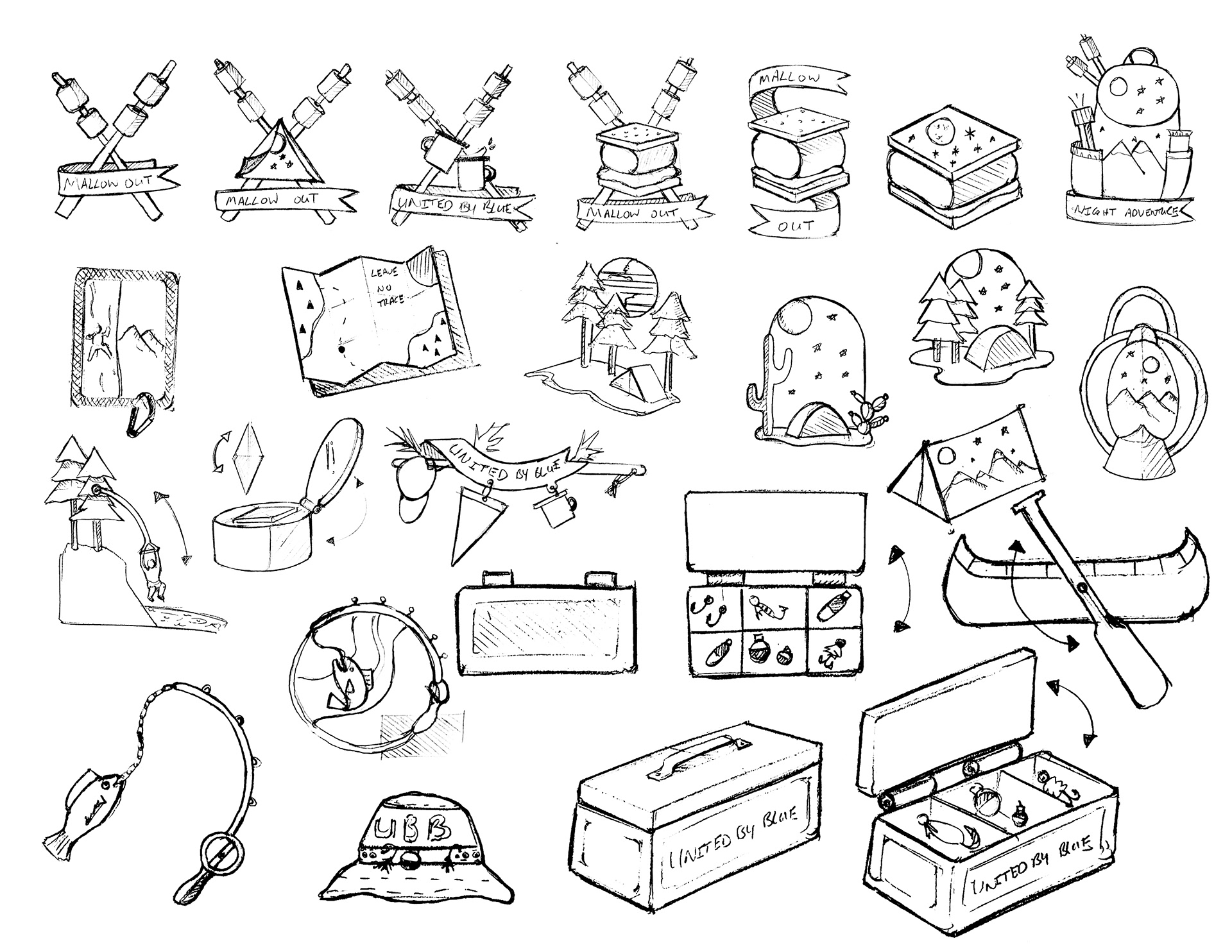 MALLOW OUT

MALLOW OUT

UNITED BY BLUE

MALLOW OUT

MALLOW

OUT

NIGHT ADVENTURE

LEAVE NO TRACE

UNITED BY BLUE

UBB

UNITED BY BLUE

UNITED BY BLUE