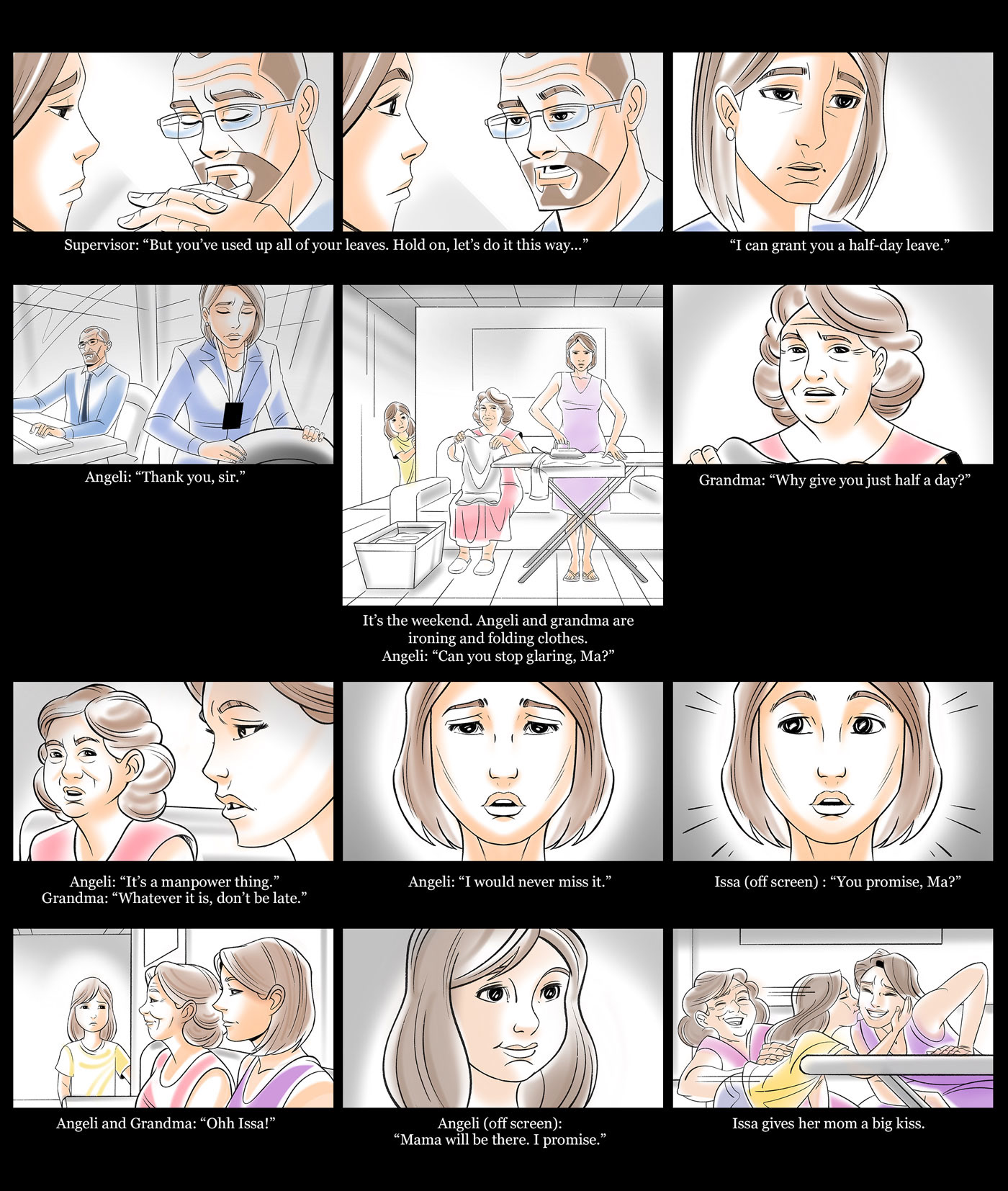 Supervisor: “But you’ve used up all of your leaves. Hold on, let’s do it this way...”

“I can grant you a half-day leave.”

Angeli: “Thank you, sir.”

It’s the weekend. Angeli and grandma are ironing and folding clothes.
Angeli: “Can you stop glaring, Ma?”

Grandma: “Why give you just half a day?”

Angeli: “It’s a manpower thing.”
Grandma: “Whatever it is, don’t be late.”

Angeli: “I would never miss it.”

Issa (off screen) : “You promise, Ma?”

Angeli and Grandma: “Ohh Issa!”

Angeli (off screen):
“Mama will be there. I promise.”

Issa gives her mom a big kiss.