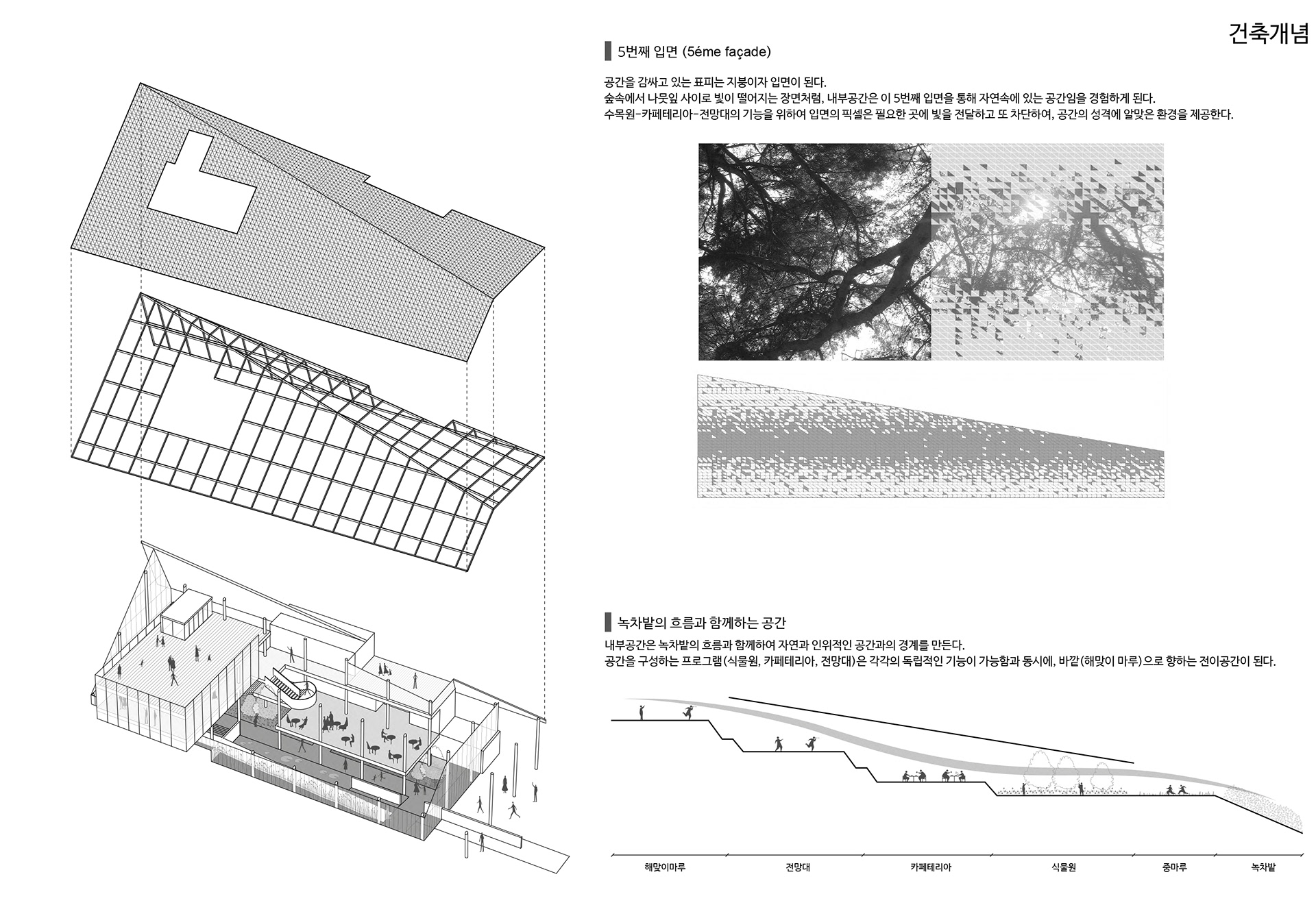 건축개념

5번째 입면 (5éme façade)

공간을 감싸고 있는 표피는 지붕이자 입면이 된다.
숲속에서 나뭇잎 사이로 빛이 떨어지는 장면처럼, 내부공간은 이 5번째 입면을 통해 자연속에 있는 공간임을 경험하게 된다.
수목원-카페테리아-전망대의 기능을 위하여 입면의 픽셀은 필요한 곳에 빛을 전달하고 또 차단하여, 공간의 성격에 알맞은 환경을 제공한다.

녹차밭의 흐름과 함께하는 공간

내부공간은 녹차밭의 흐름과 함께하여 자연과 인위적인 공간과의 경계를 만든다.
공간을 구성하는 프로그램(식물원, 카페테리아, 전망대)은 각각의 독립적인 기능이 가능함과 동시에, 바깥(해맞이 마루)으로 향하는 전이공간이 된다.

해맞이마루 전망대 카페테리아 식물원 중마루 녹차밭