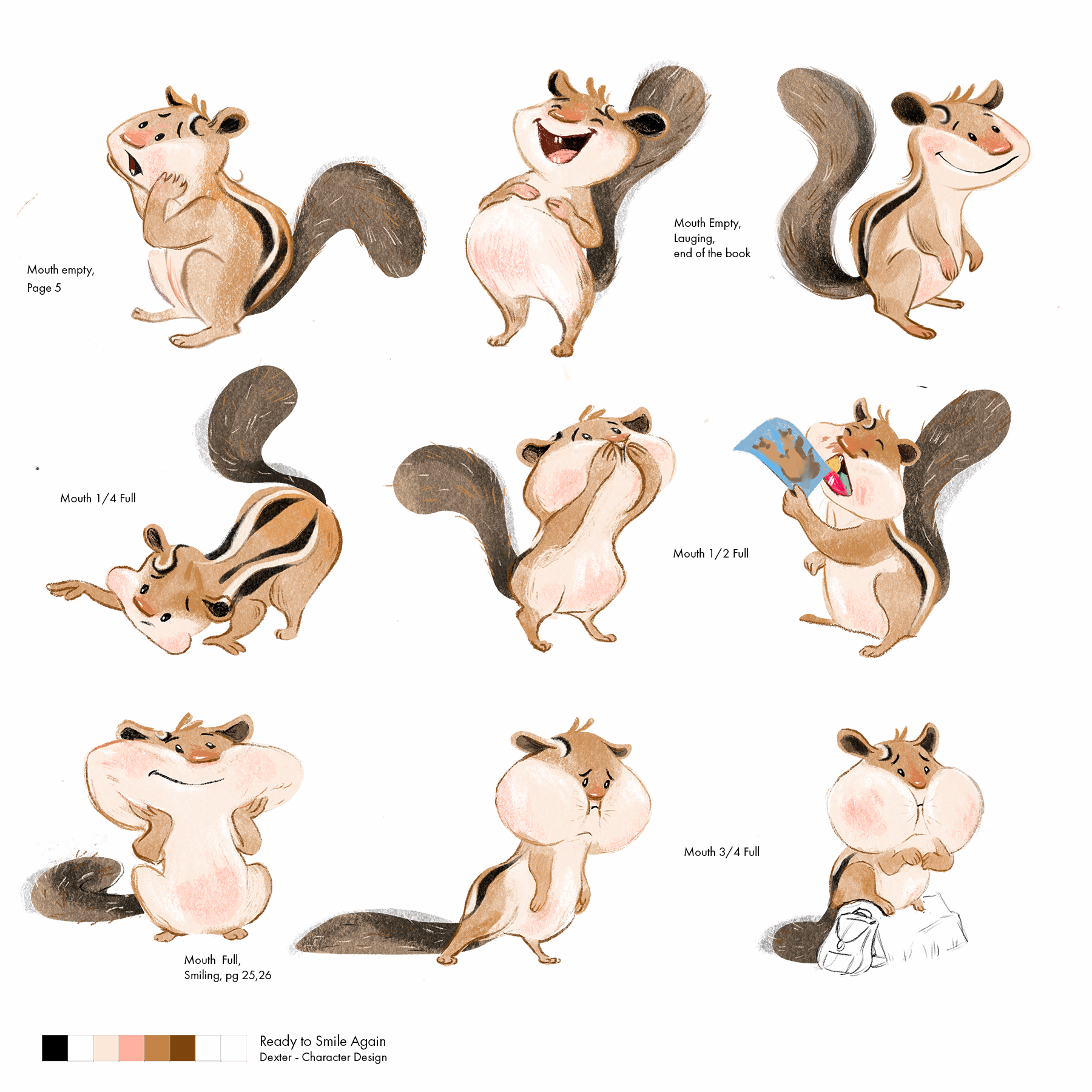 Mouth empty,
Page 5

Mouth Empty,
Lauging,
end of the book

Mouth 1/4 Full

Mouth 1/2 Full

Mouth Full,
Smiling, pg 25,26

Mouth 3/4 Full

Ready to Smile Again
Dexter - Character Design