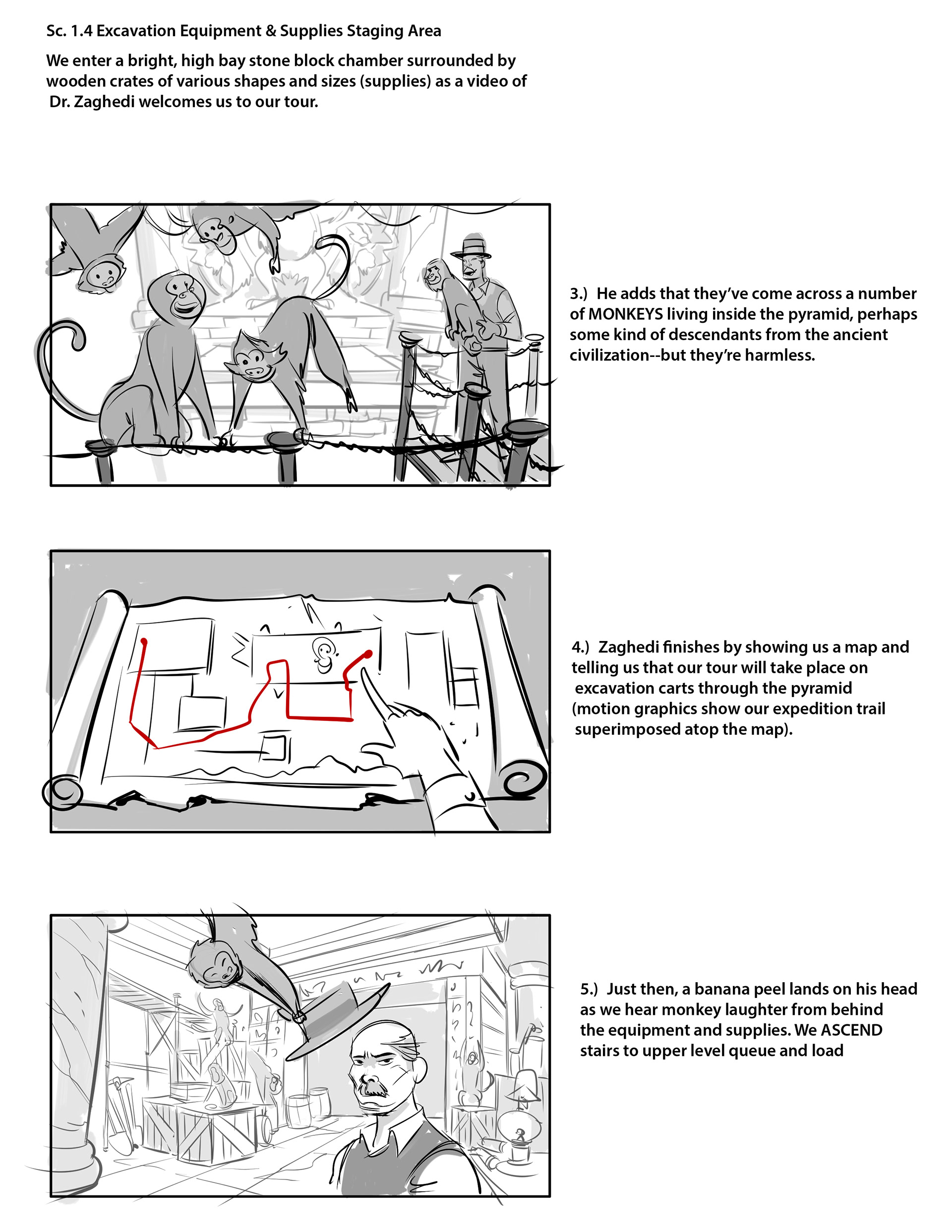 Sc. 1.4 Excavation Equipment & Supplies Staging Area

We enter a bright, high bay stone block chamber surrounded by wooden crates of various shapes and sizes (supplies) as a video of Dr. Zaghedi welcomes us to our tour.

3.) He adds that they've come across a number of MONKEYS living inside the pyramid, perhaps some kind of descendants from the ancient civilization--but they're harmless.

4.) Zaghedi finishes by showing us a map and telling us that our tour will take place on excavation carts through the pyramid (motion graphics show our expedition trail superimposed atop the map).

5.) Just then, a banana peel lands on his head as we hear monkey laughter from behind the equipment and supplies. We ASCEND stairs to upper level queue and load