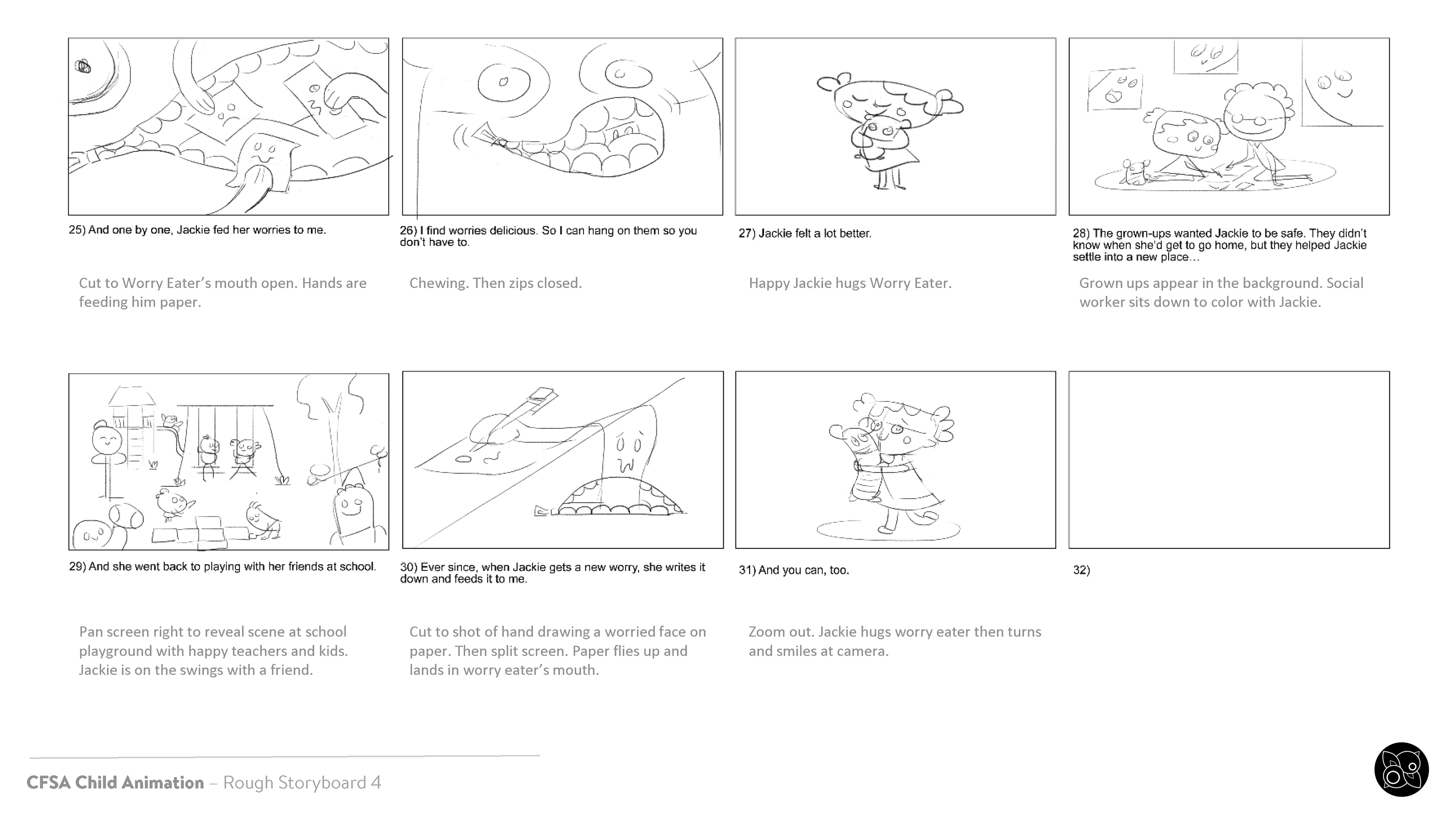 25) And one by one, Jackie fed her worries to me.

Cut to Worry Eater's mouth open. Hands are feeding him paper.

26) I find worries delicious. So I can hang on them so you don't have to.

Chewing. Then zips closed.

27) Jackie felt a lot better.

Happy Jackie hugs Worry Eater.

28) The grown-ups wanted Jackie to be safe. They didn't know when she'd get to go home, but they helped Jackie settle into a new place…

Grown ups appear in the background. Social worker sits down to color with Jackie.

29) And she went back to playing with her friends at school.

Pan screen right to reveal scene at school playground with happy teachers and kids. Jackie is on the swings with a friend.

30) Ever since, when Jackie gets a new worry, she writes it down and feeds it to me.

Cut to shot of hand drawing a worried face on paper. Then split screen. Paper flies up and lands in worry eater's mouth.

31) And you can, too.

Zoom out. Jackie hugs worry eater then turns and smiles at camera.

32)

CFSA Child Animation – Rough Storyboard 4