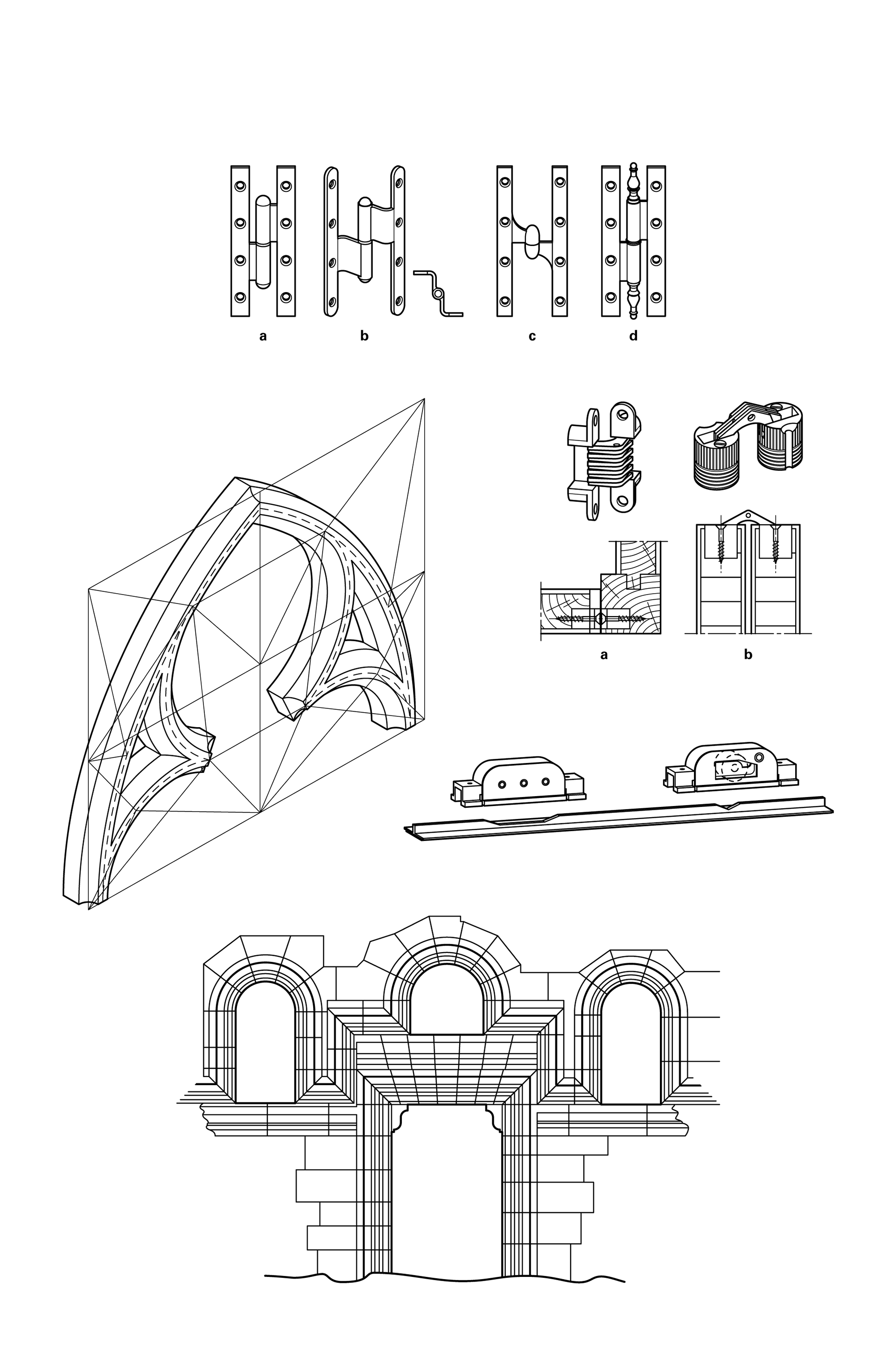 a b c d

a b