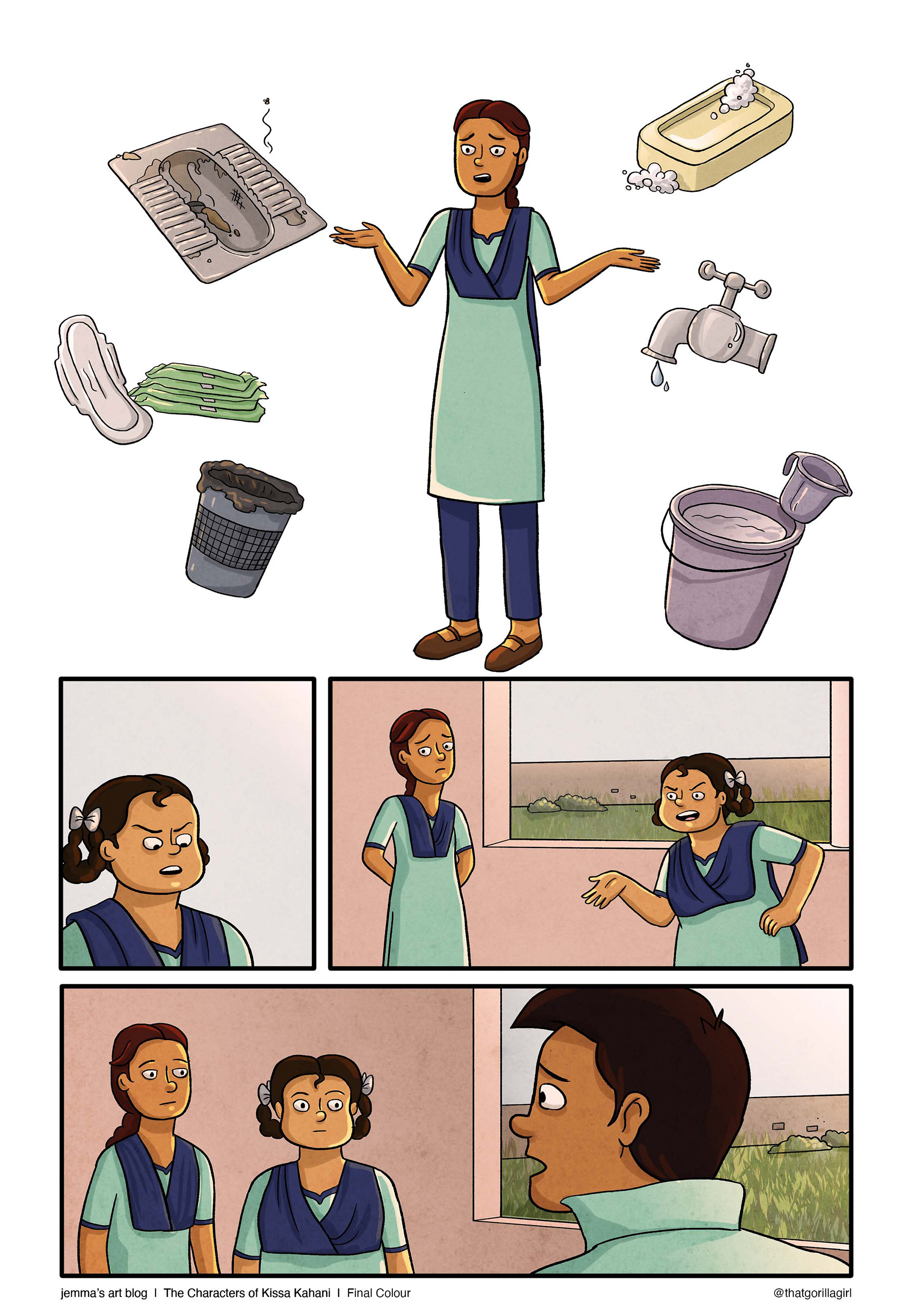 jemma's art blog | The Characters of Kissa Kahani | Final Colour

@thatgorillagirl