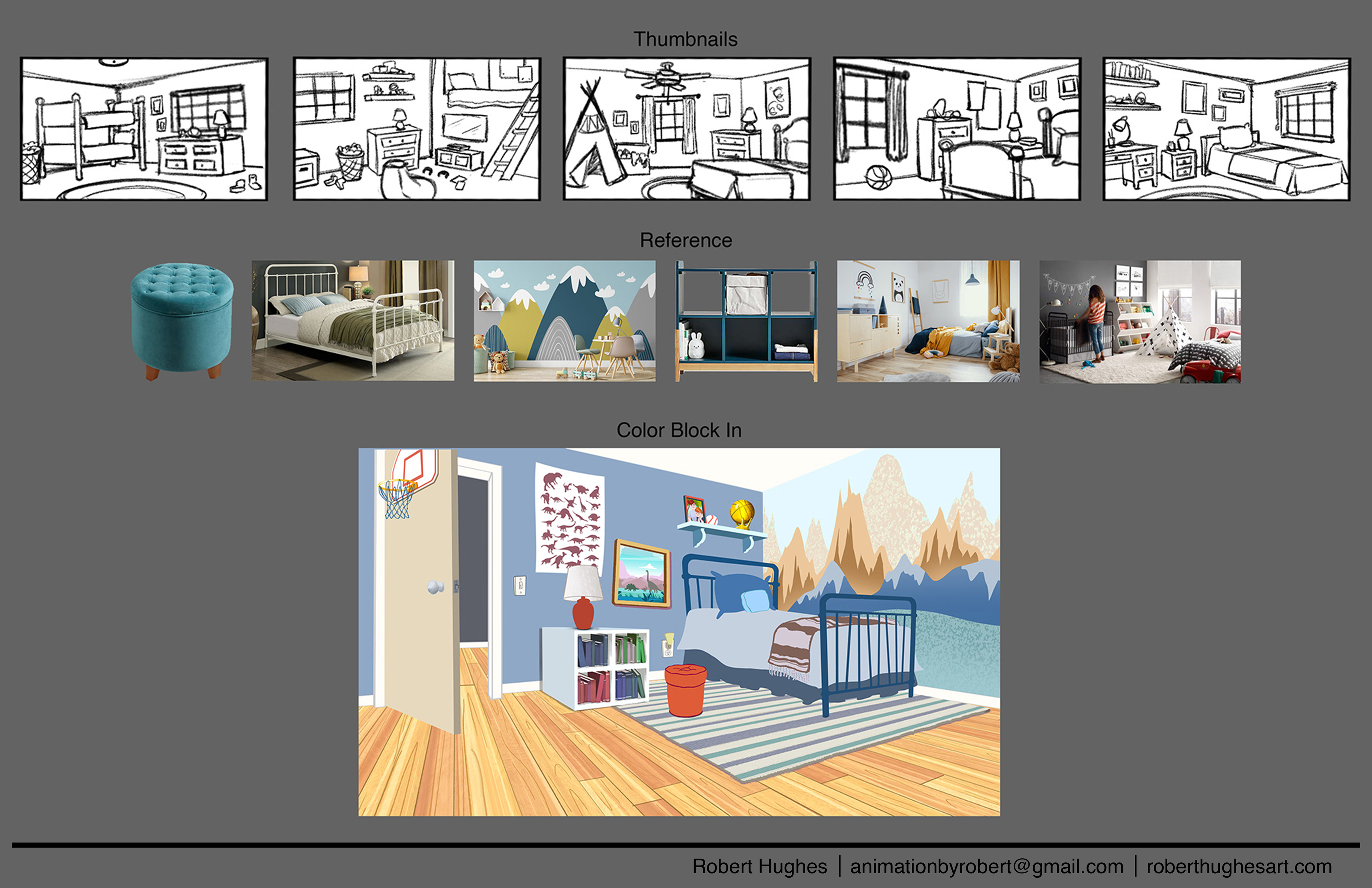 Thumbnails

Reference

Color Block In

Robert Hughes | animationbyrobert@gmail.com | roberthughesart.com