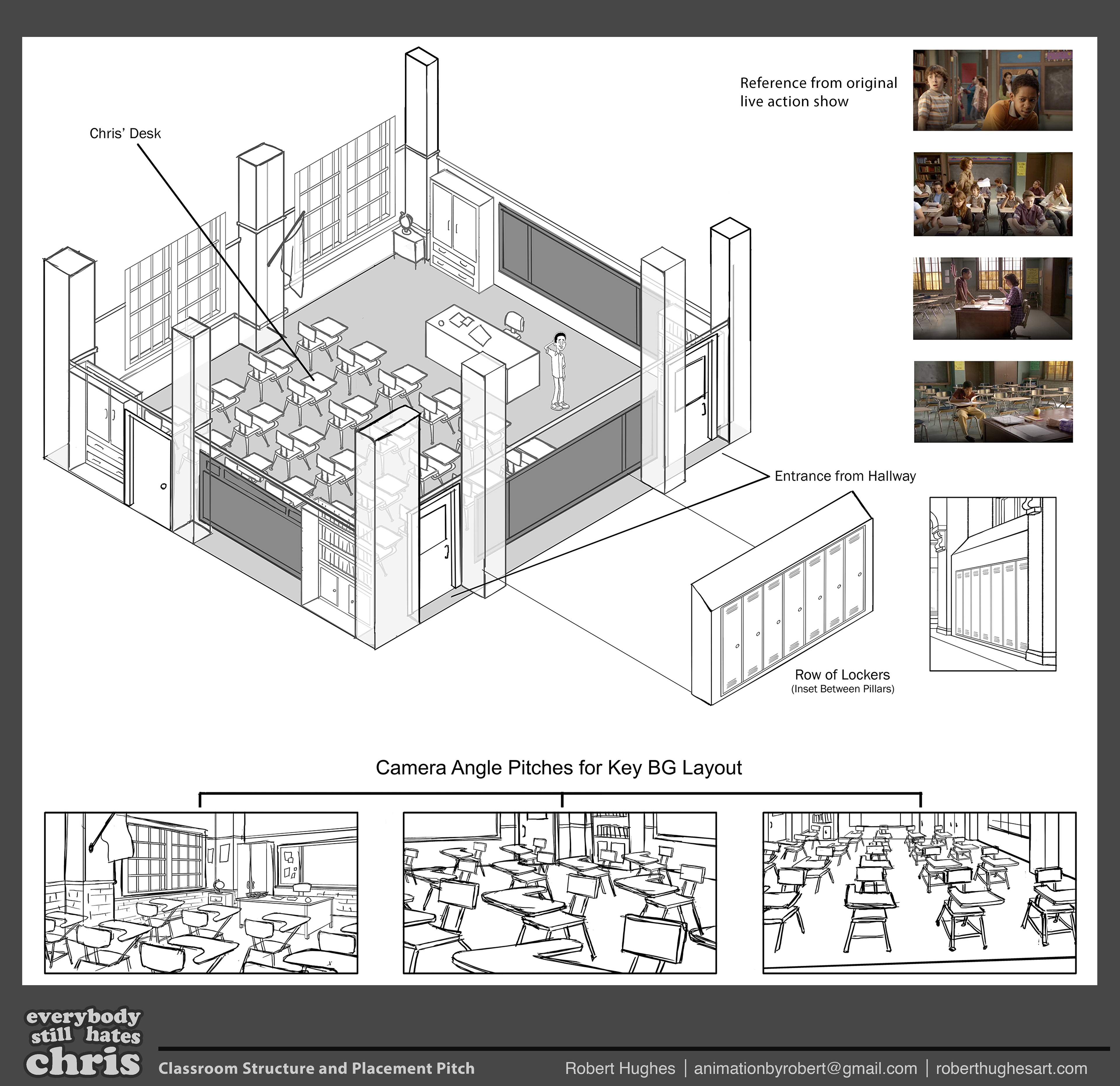 Chris' Desk

Reference from original live action show

Entrance from Hallway

Row of Lockers
(Inset Between Pillars)

Camera Angle Pitches for Key BG Layout

everybody still hates chris

Classroom Structure and Placement Pitch

Robert Hughes | animationbyrobert@gmail.com | roberthughesart.com