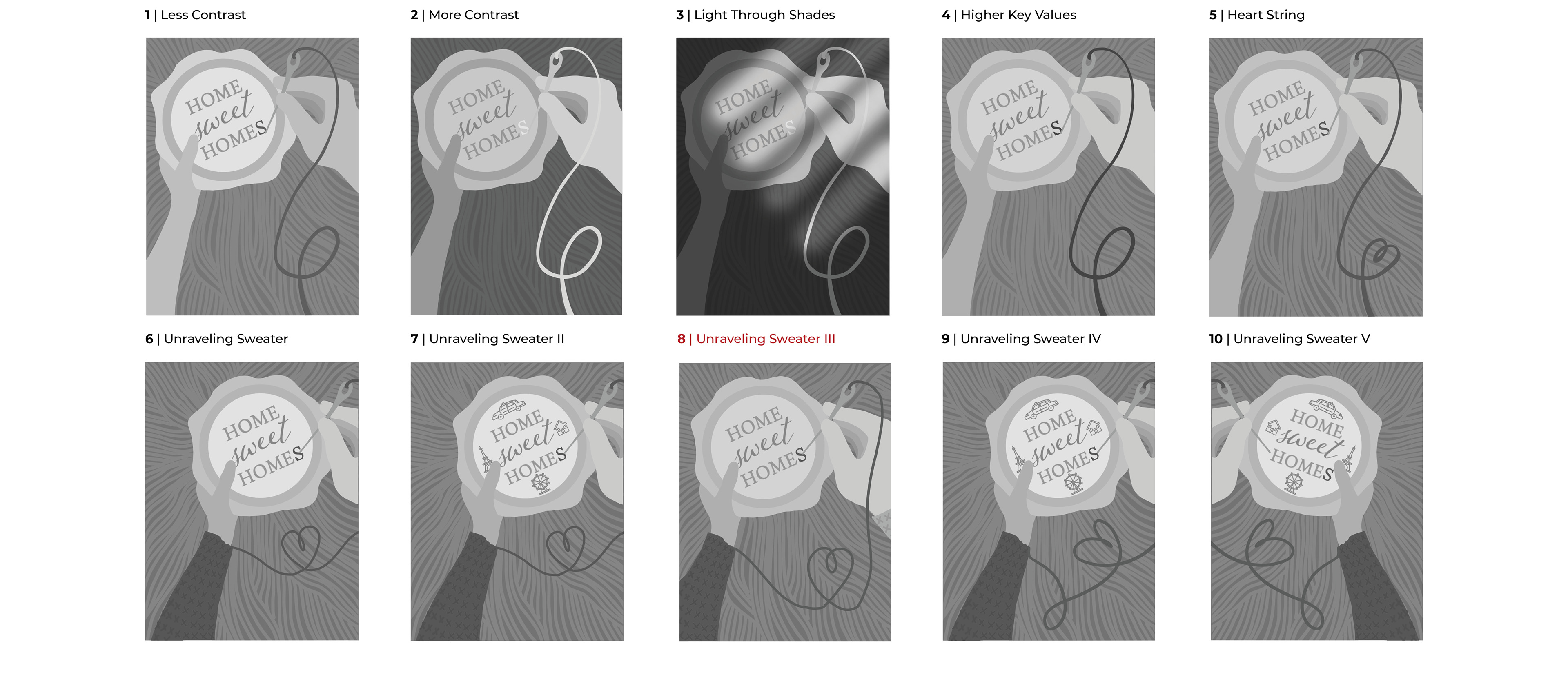 1 | Less Contrast

HOME sweet HOMES

2 | More Contrast

HOME sweet HOMES

3 | Light Through Shades

HOME sweet HOMES

4 | Higher Key Values

HOME sweet HOMES

5 | Heart String

HOME sweet HOMES

6 | Unraveling Sweater

HOME sweet HOMES

7 | Unraveling Sweater II

HOME sweet HOMES

8 | Unraveling Sweater III

HOME sweet HOMES

9 | Unraveling Sweater IV

HOME sweet HOMES

10 | Unraveling Sweater V

HOME sweet HOMES