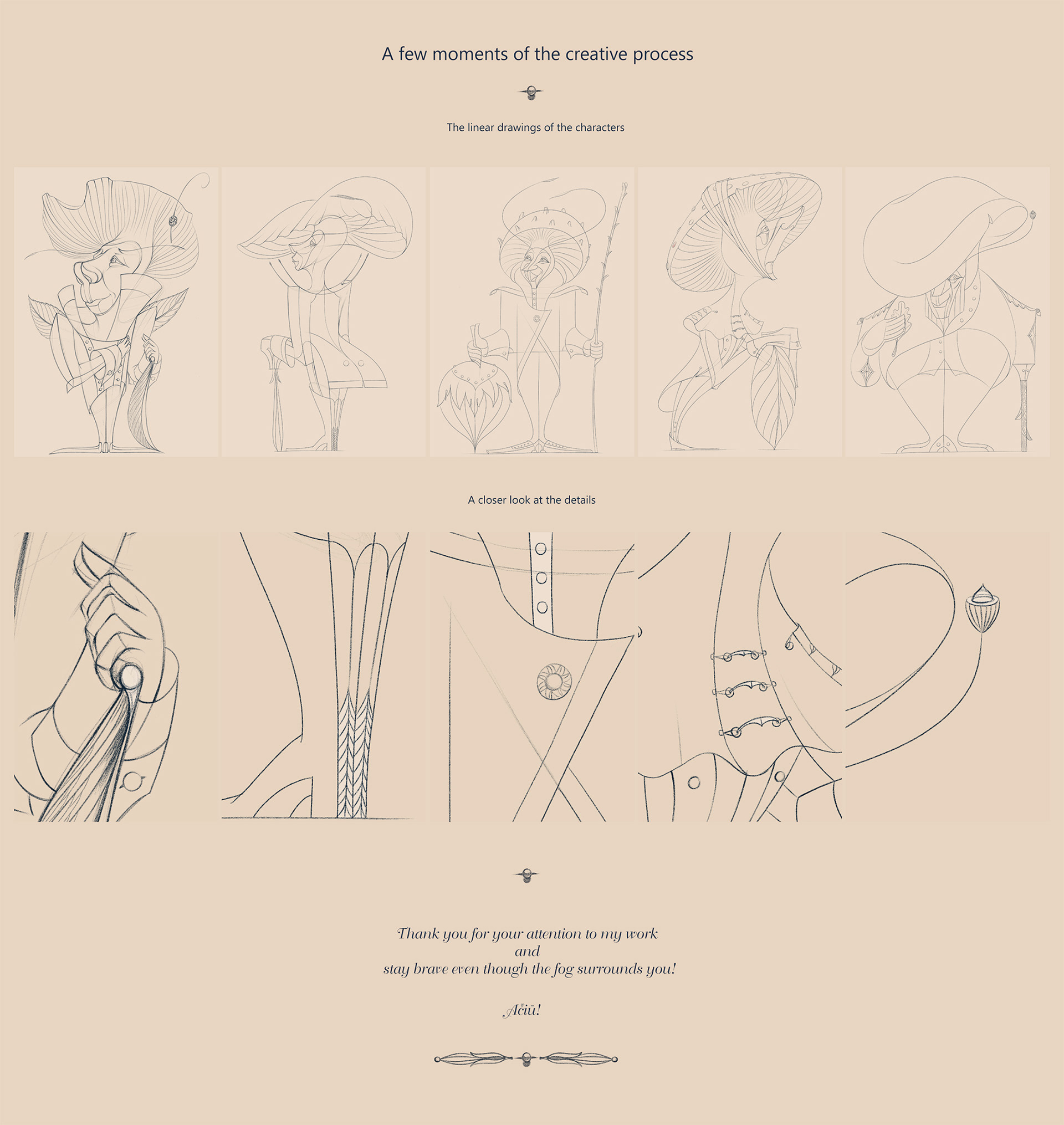 A few moments of the creative process

The linear drawings of the characters

A closer look at the details

Thank you for your attention to my work
and
stay brave even though the fog surrounds you!

Ačiū!