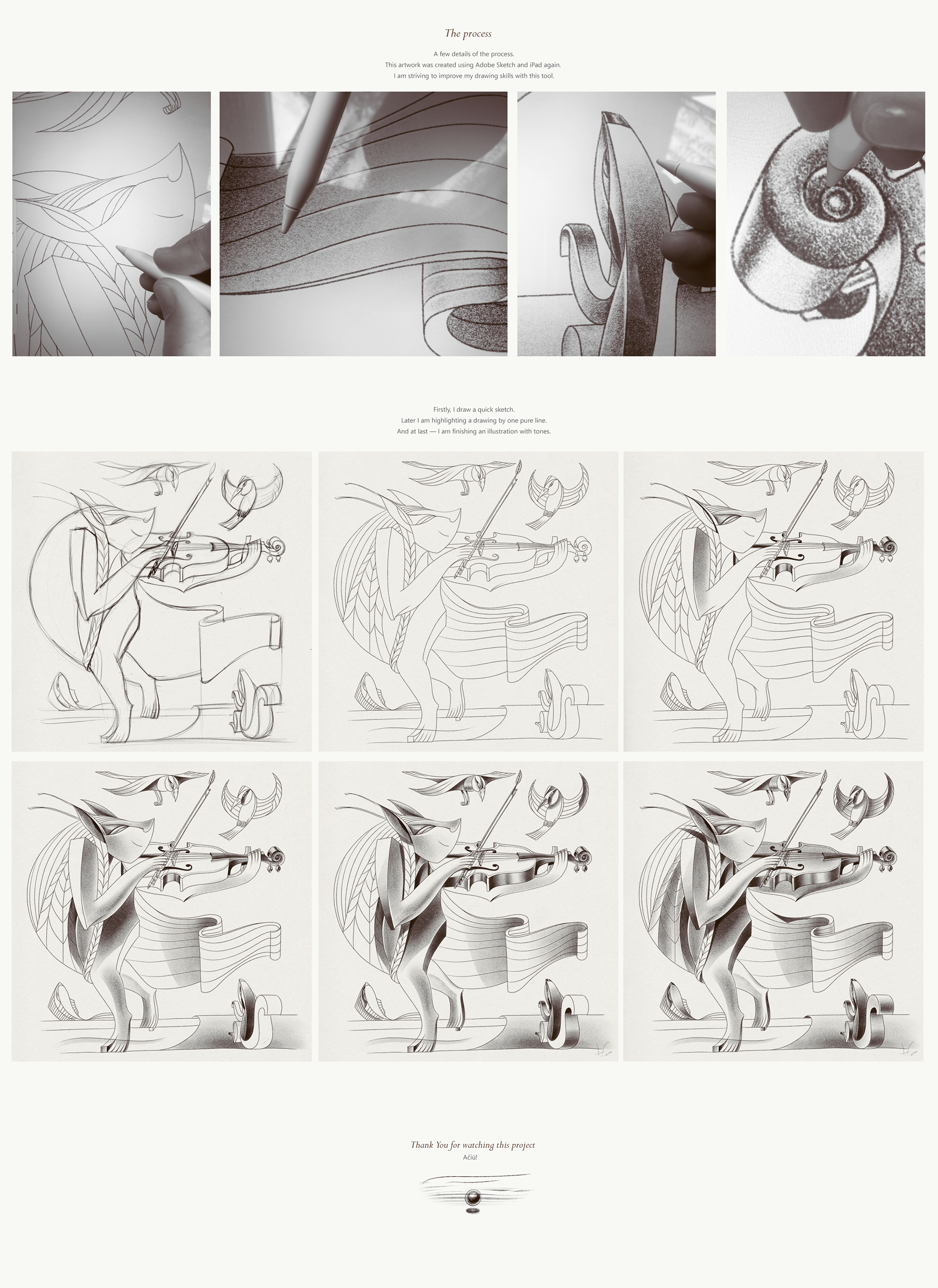 The process

A few details of the process.
This artwork was created using Adobe Sketch and iPad again.
I am striving to improve my drawing skills with this tool.

Firstly, I draw a quick sketch.
Later I am highlighting a drawing by one pure line.
And at last — I am finishing an illustration with tones.

Thank You for watching this project
Ačiū!