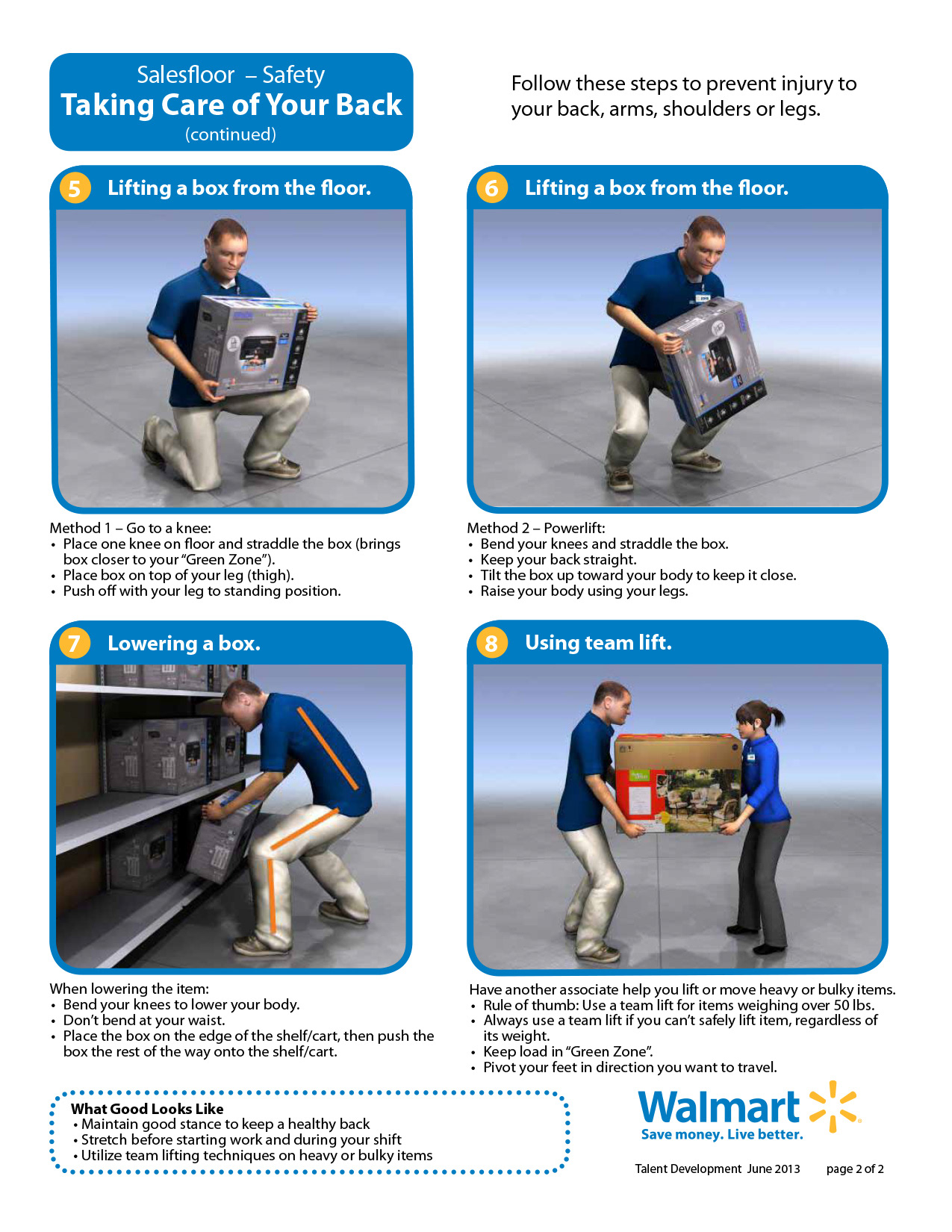 Salesfloor – Safety
Taking Care of Your Back
(continued)

Follow these steps to prevent injury to your back, arms, shoulders or legs.

5 Lifting a box from the floor.

Method 1 – Go to a knee:
• Place one knee on floor and straddle the box (brings box closer to your "Green Zone").
• Place box on top of your leg (thigh).
• Push off with your leg to standing position.

6 Lifting a box from the floor.

Method 2 – Powerlift:
• Bend your knees and straddle the box.
• Keep your back straight.
• Tilt the box up toward your body to keep it close.
• Raise your body using your legs.

7 Lowering a box.

When lowering the item:
• Bend your knees to lower your body.
• Don't bend at your waist.
• Place the box on the edge of the shelf/cart, then push the box the rest of the way onto the shelf/cart.

8 Using team lift.

Have another associate help you lift or move heavy or bulky items.
• Rule of thumb: Use a team lift for items weighing over 50 lbs.
• Always use a team lift if you can't safely lift item, regardless of its weight.
• Keep load in "Green Zone".
• Pivot your feet in direction you want to travel.

What Good Looks Like
• Maintain good stance to keep a healthy back
• Stretch before starting work and during your shift
• Utilize team lifting techniques on heavy or bulky items

Walmart
Save money. Live better.

Talent Development June 2013 page 2 of 2