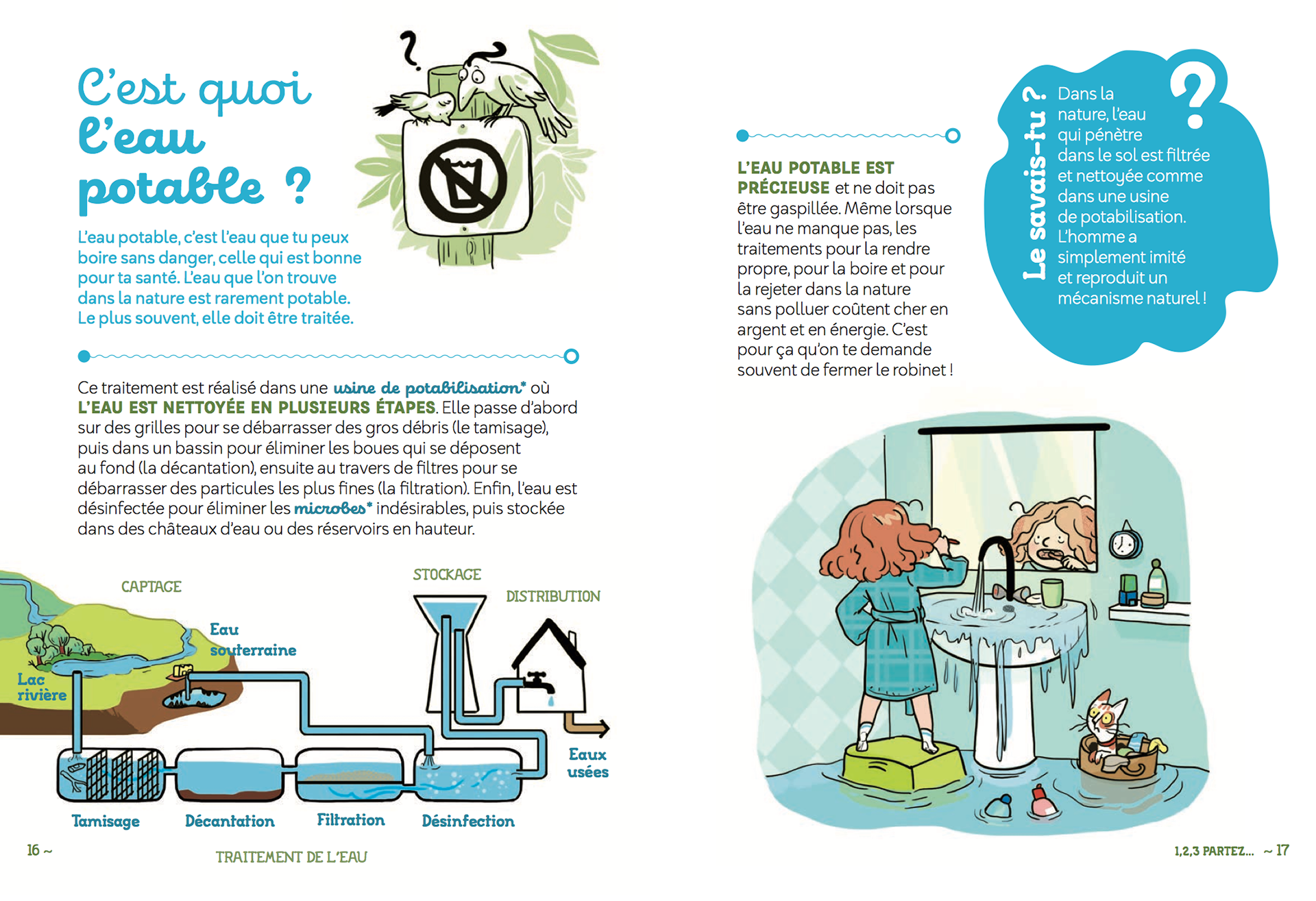 C'est quoi l'eau potable ?

L'eau potable, c'est l'eau que tu peux boire sans danger, celle qui est bonne pour ta santé. L'eau que l'on trouve dans la nature est rarement potable. Le plus souvent, elle doit être traitée.

Ce traitement est réalisé dans une usine de potabilisation* où L'EAU EST NETTOYÉE EN PLUSIEURS ÉTAPES. Elle passe d'abord sur des grilles pour se débarrasser des gros débris (le tamisage), puis dans un bassin pour éliminer les boues qui se déposent au fond (la décantation), ensuite au travers de filtres pour se débarrasser des particules les plus fines (la filtration). Enfin, l'eau est désinfectée pour éliminer les microbes* indésirables, puis stockée dans des châteaux d'eau ou des réservoirs en hauteur.

CAPTAGE

STOCKAGE

DISTRIBUTION

Eau souterraine

Lac rivière

Eaux usées

Tamisage

Décantation

Filtration

Désinfection

16 ~

TRAITEMENT DE L'EAU

L'EAU POTABLE EST PRÉCIEUSE et ne doit pas être gaspillée. Même lorsque l'eau ne manque pas, les traitements pour la rendre propre, pour la boire et pour la rejeter dans la nature sans polluer coûtent cher en argent et en énergie. C'est pour ça qu'on te demande souvent de fermer le robinet !

Le savais-tu ?

Dans la nature, l'eau qui pénètre dans le sol est filtrée et nettoyée comme dans une usine de potabilisation. L'homme a simplement imité et reproduit un mécanisme naturel !

1,2,3 PARTEZ... ~ 17