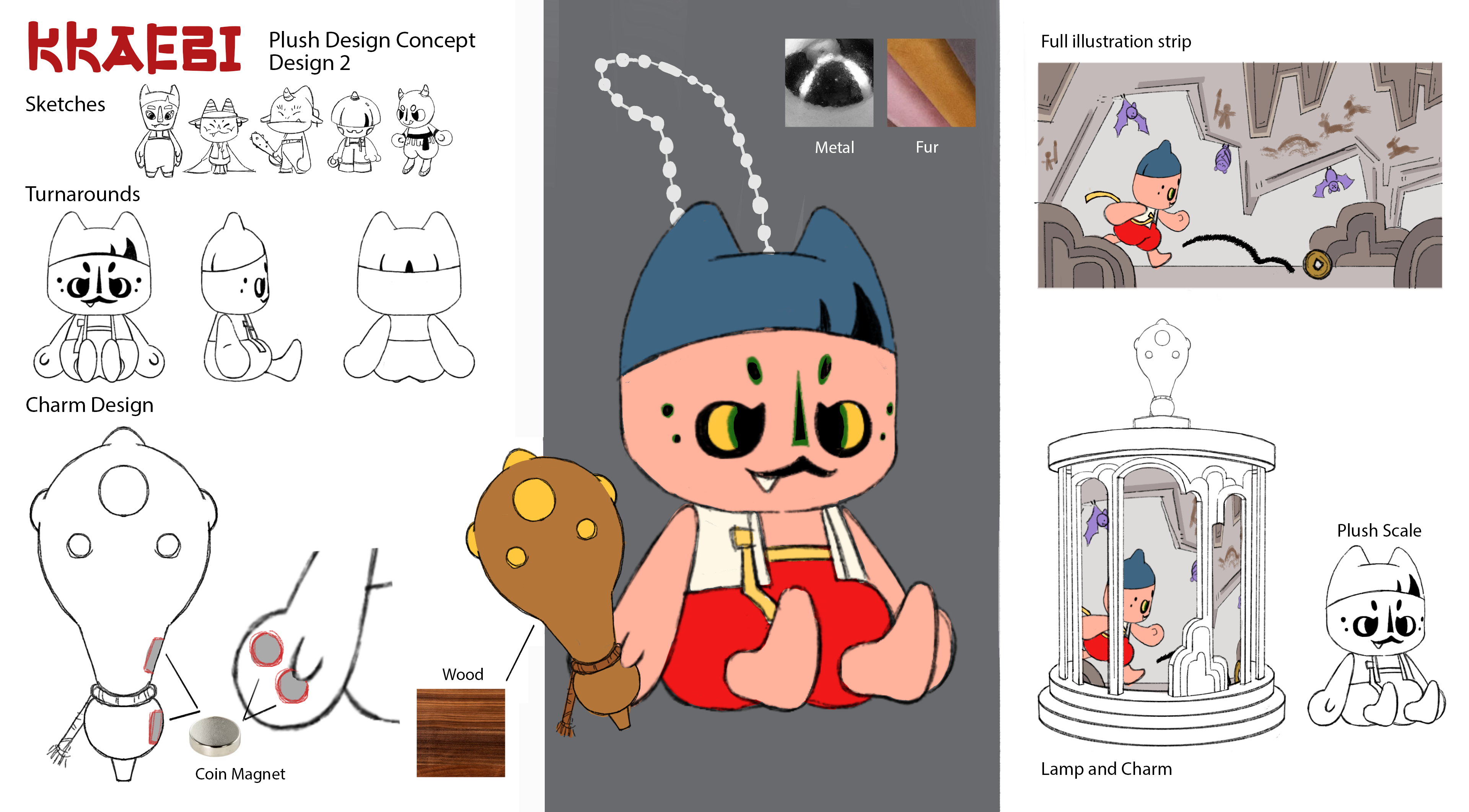 KKAEBI

Plush Design Concept
Design 2

Sketches

Turnarounds

Charm Design

Coin Magnet

Wood

Metal

Fur

Full illustration strip

Plush Scale

Lamp and Charm