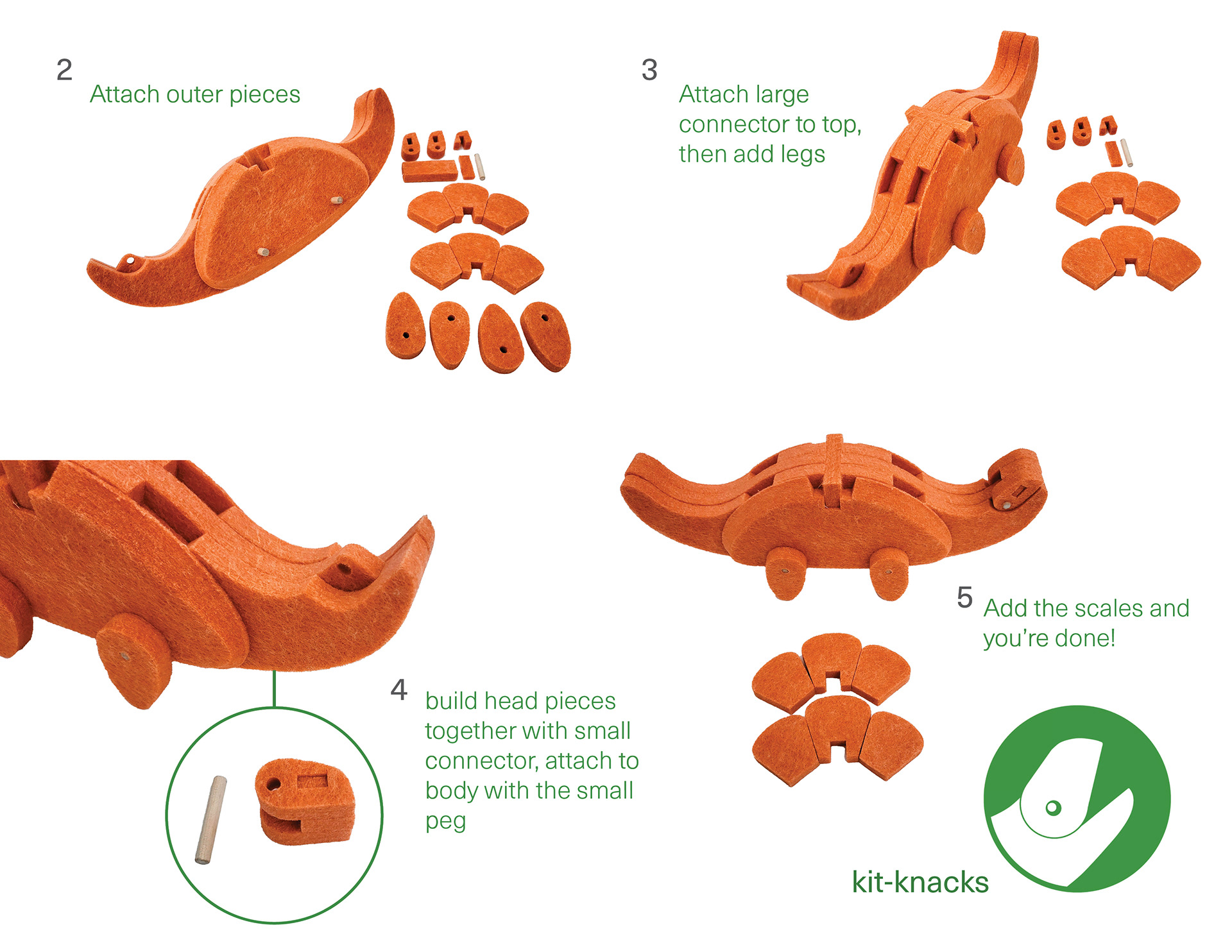 2
Attach outer pieces

3
Attach large connector to top, then add legs

4
build head pieces together with small connector, attach to body with the small peg

5
Add the scales and you're done!

kit-knacks