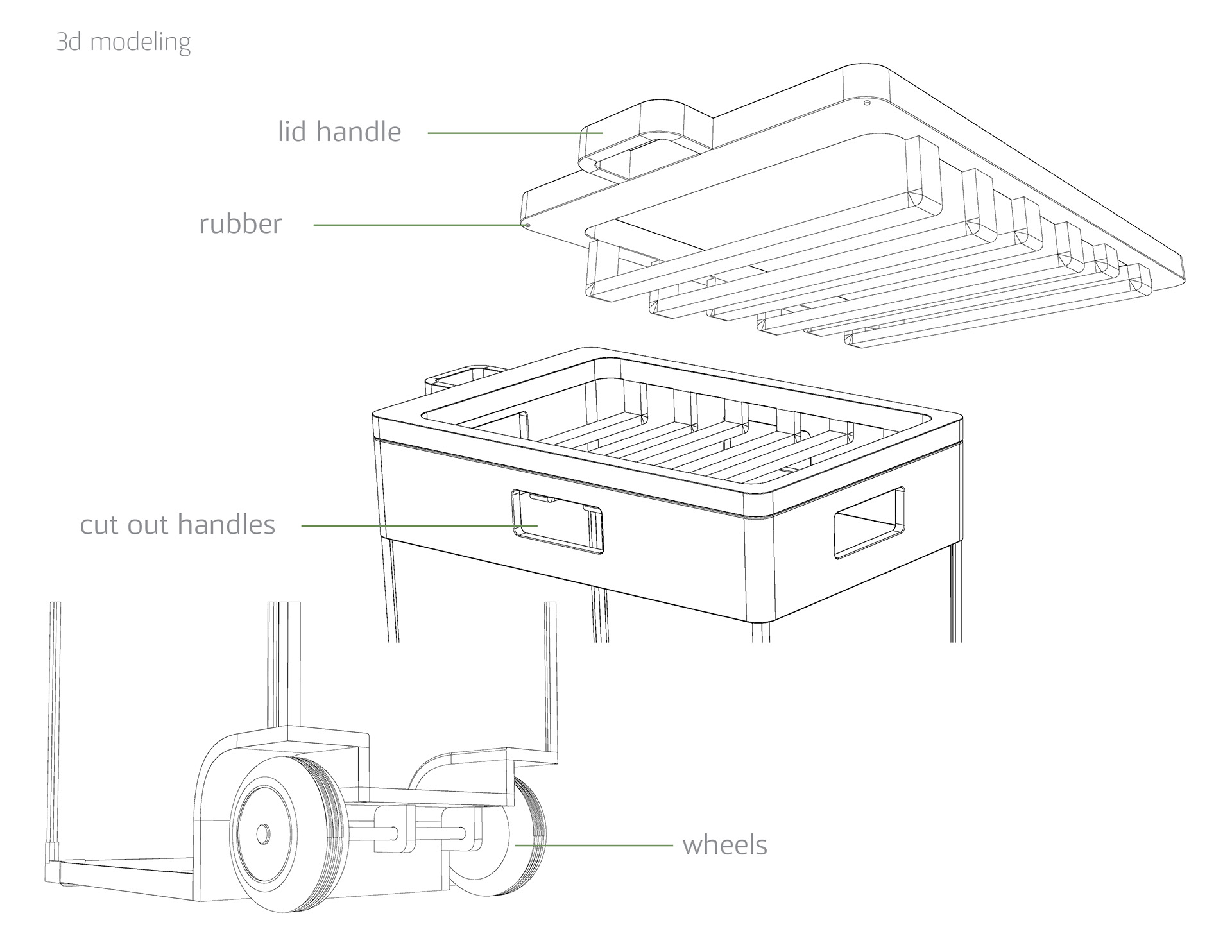 3d modeling

lid handle

rubber

cut out handles

wheels