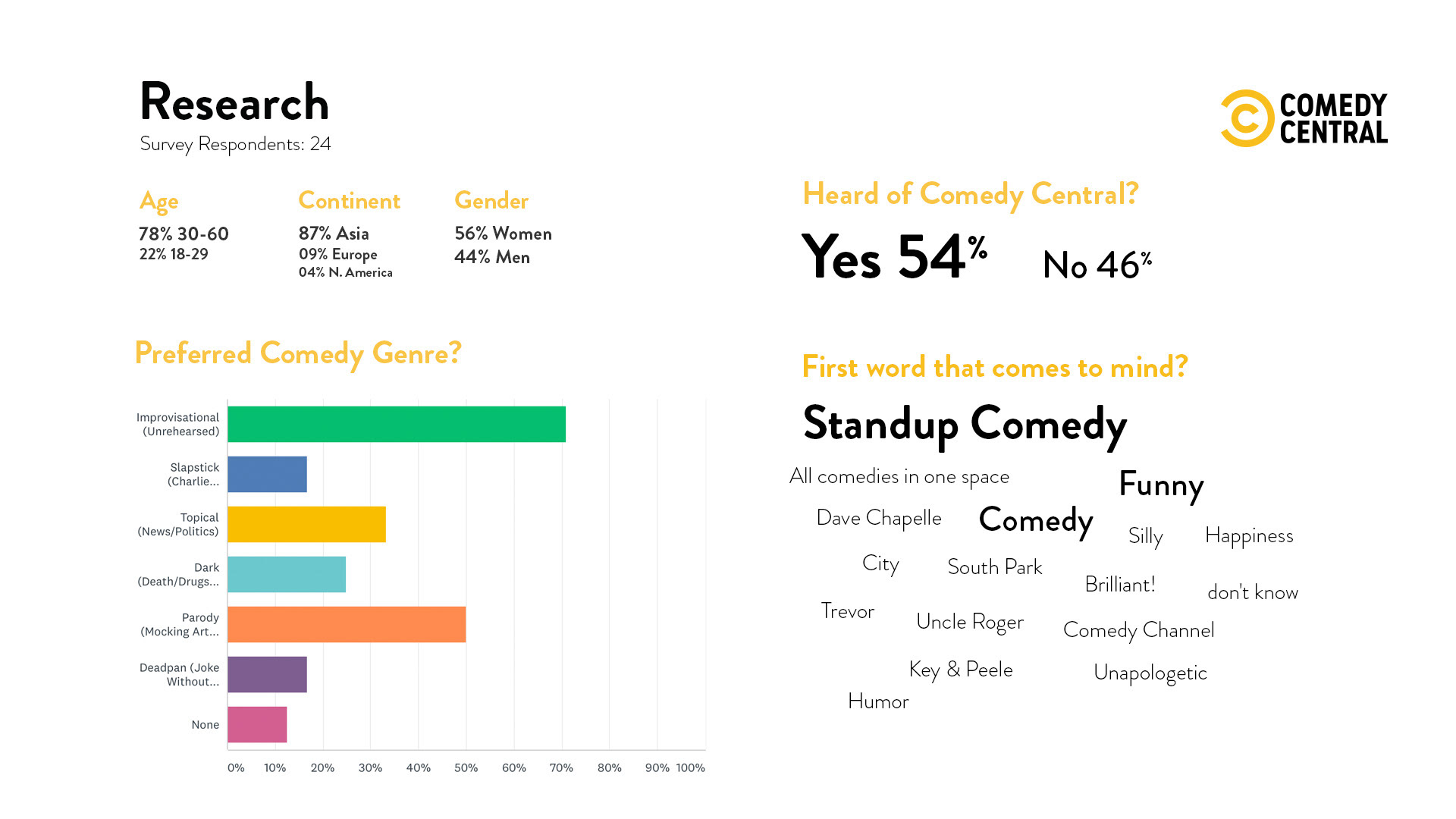 Research
Survey Respondents: 24

COMEDY CENTRAL

Age
78% 30-60
22% 18-29

Continent
87% Asia
09% Europe
04% N. America

Gender
56% Women
44% Men

Heard of Comedy Central?

Yes 54%   No 46%

Preferred Comedy Genre?

Improvisational (Unrehearsed)
Slapstick (Charlie...
Topical (News/Politics)
Dark (Death/Drugs...
Parody (Mocking Art...
Deadpan (Joke Without...
None

0% 10% 20% 30% 40% 50% 60% 70% 80% 90% 100%

First word that comes to mind?

Standup Comedy

All comedies in one space
Funny
Dave Chapelle
Comedy
Silly
Happiness
City
South Park
Brilliant!
don't know
Trevor
Uncle Roger
Comedy Channel
Key & Peele
Unapologetic
Humor