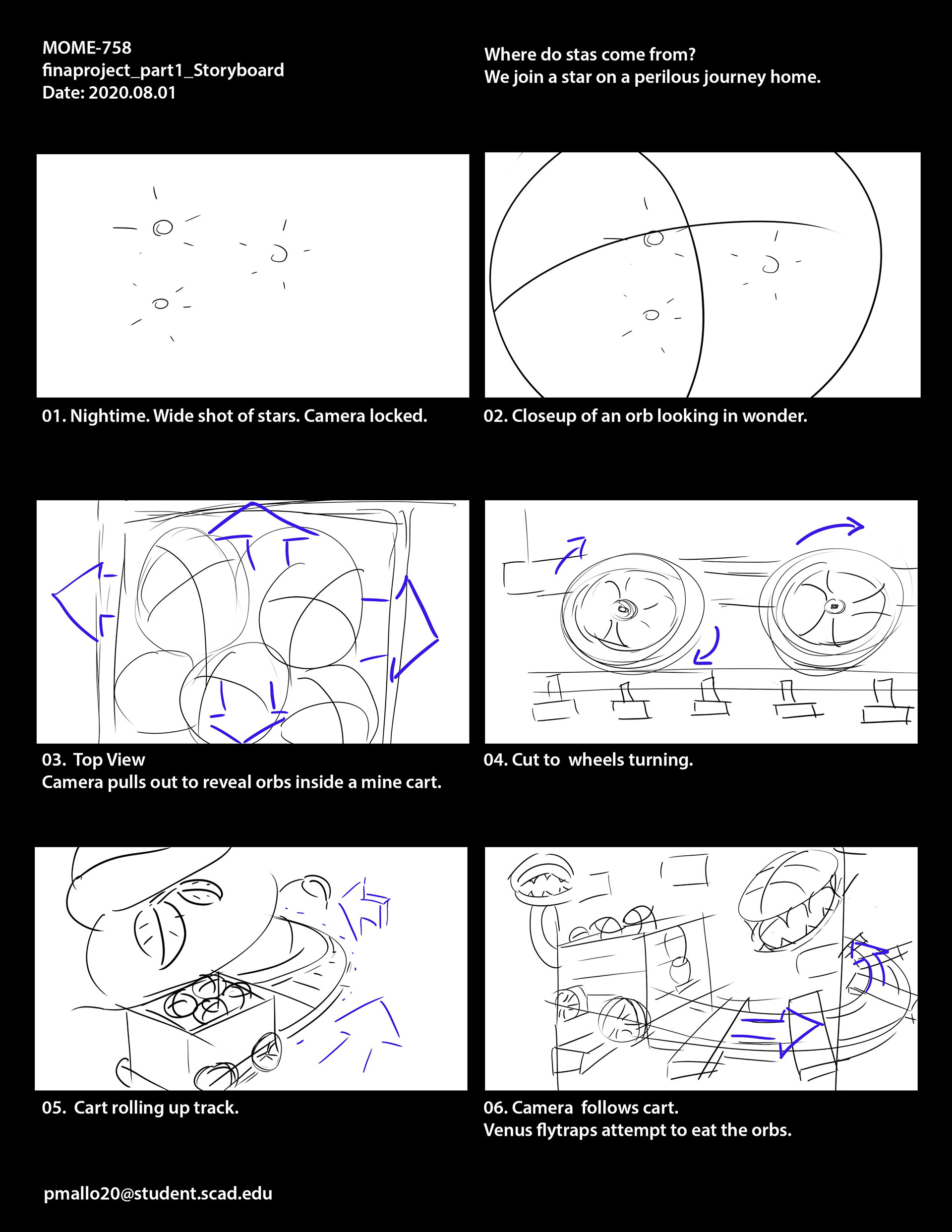 MOME-758
finaproject_part1_Storyboard
Date: 2020.08.01

Where do stas come from?
We join a star on a perilous journey home.

01. Nightime. Wide shot of stars. Camera locked.

02. Closeup of an orb looking in wonder.

03. Top View
Camera pulls out to reveal orbs inside a mine cart.

04. Cut to wheels turning.

05. Cart rolling up track.

06. Camera follows cart.
Venus flytraps attempt to eat the orbs.

pmallo20@student.scad.edu