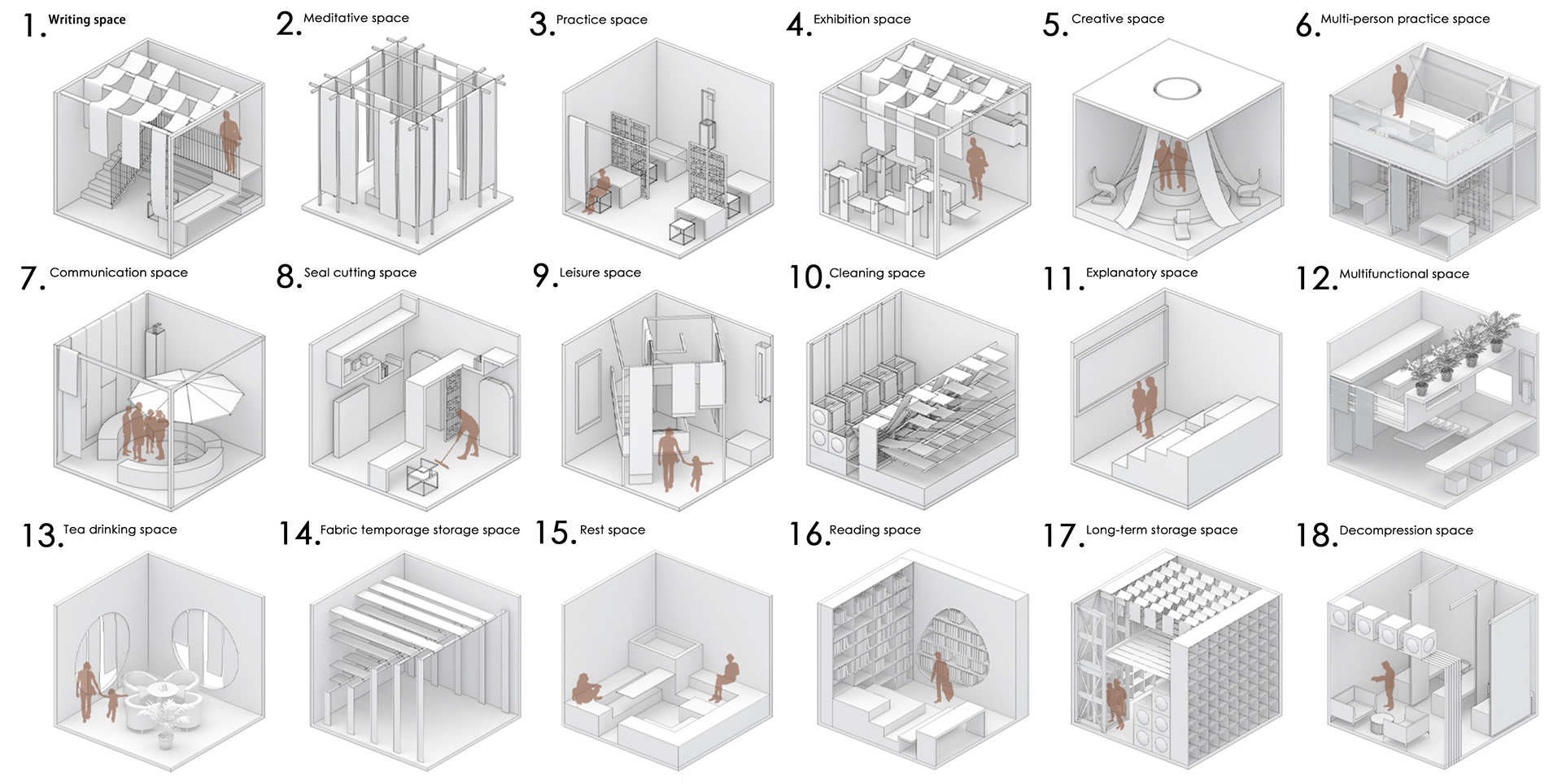 1. Writing space

2. Meditative space

3. Practice space

4. Exhibition space

5. Creative space

6. Multi-person practice space

7. Communication space

8. Seal cutting space

9. Leisure space

10. Cleaning space

11. Explanatory space

12. Multifunctional space

13. Tea drinking space

14. Fabric temporage storage space

15. Rest space

16. Reading space

17. Long-term storage space

18. Decompression space