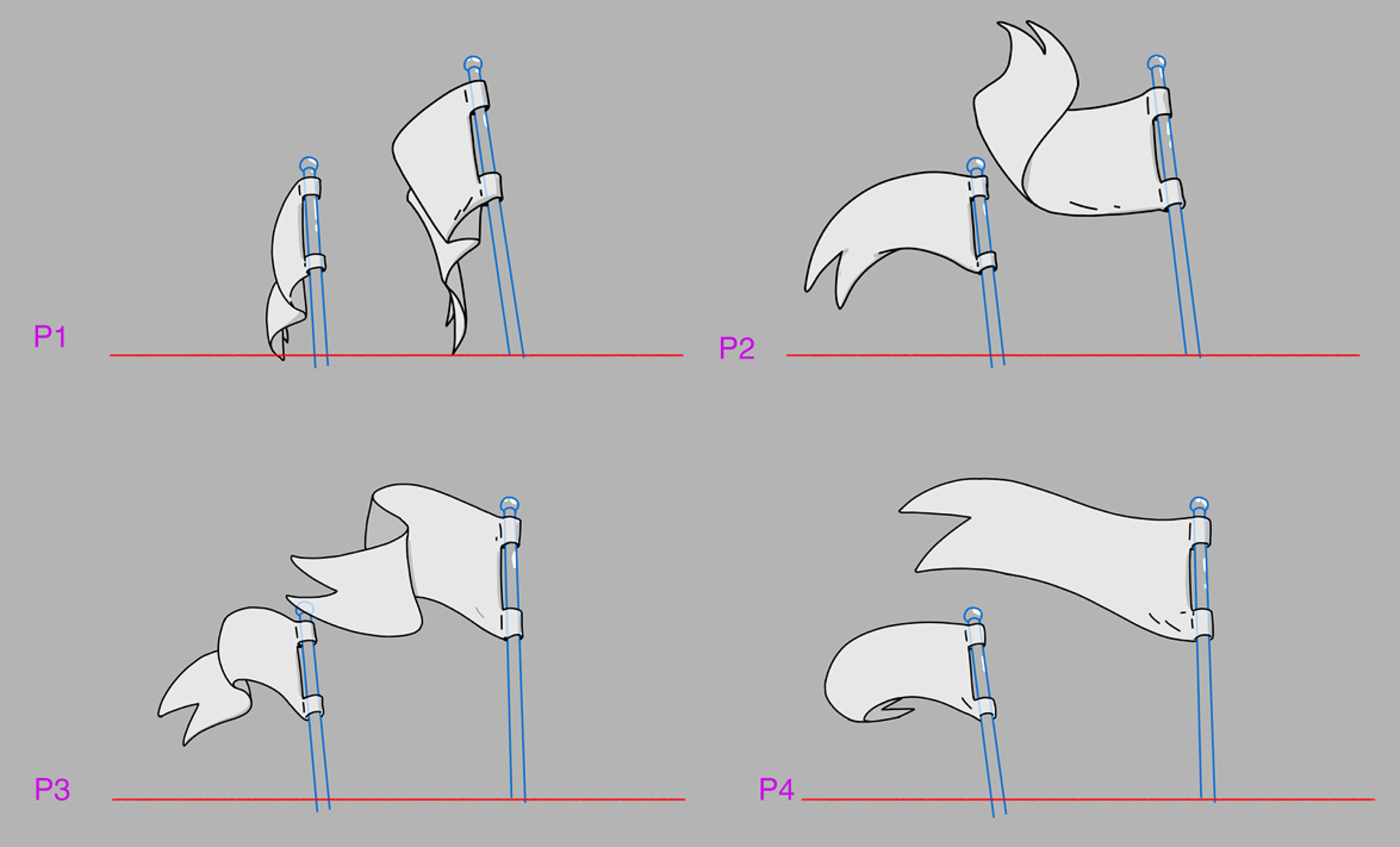 P1

P2

P3

P4