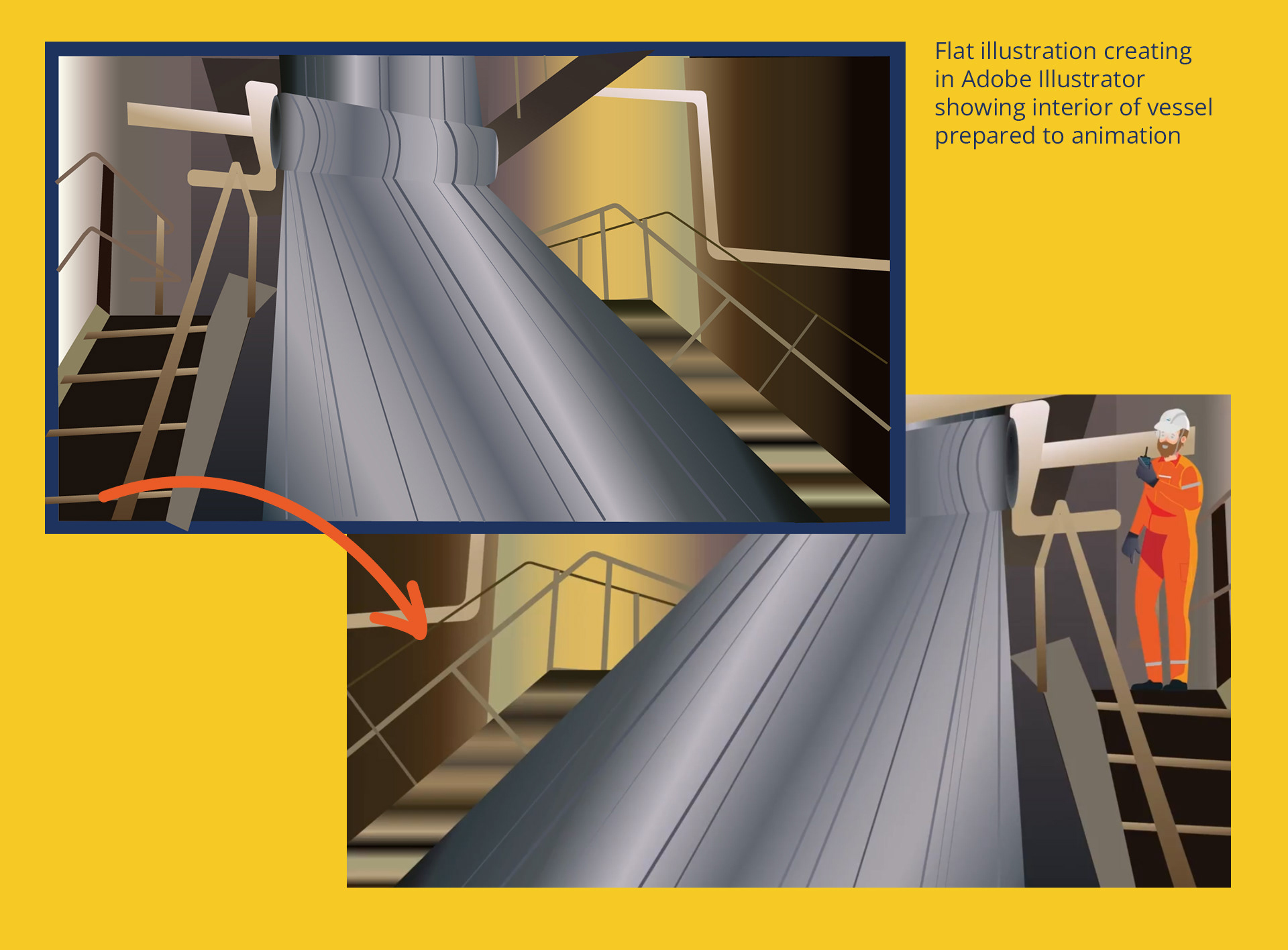 Flat illustration creating in Adobe Illustrator showing interior of vessel prepared to animation