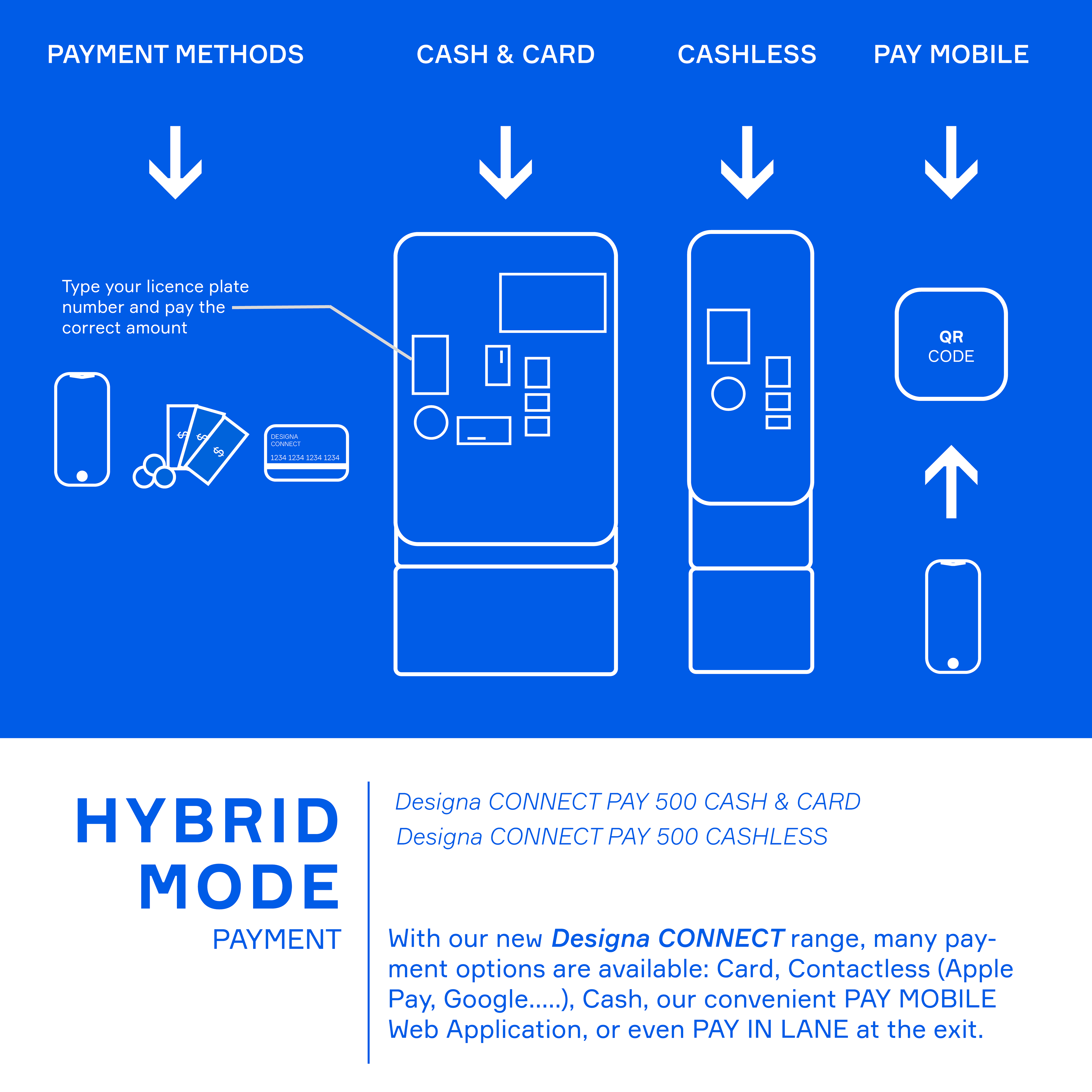 PAYMENT METHODS

CASH & CARD

CASHLESS

PAY MOBILE

Type your licence plate number and pay the correct amount

$ $ $

DESIGNA CONNECT
1234 1234 1234 1234

QR CODE

HYBRID MODE
PAYMENT

Designa CONNECT PAY 500 CASH & CARD
Designa CONNECT PAY 500 CASHLESS

With our new Designa CONNECT range, many payment options are available: Card, Contactless (Apple Pay, Google.....), Cash, our convenient PAY MOBILE Web Application, or even PAY IN LANE at the exit.