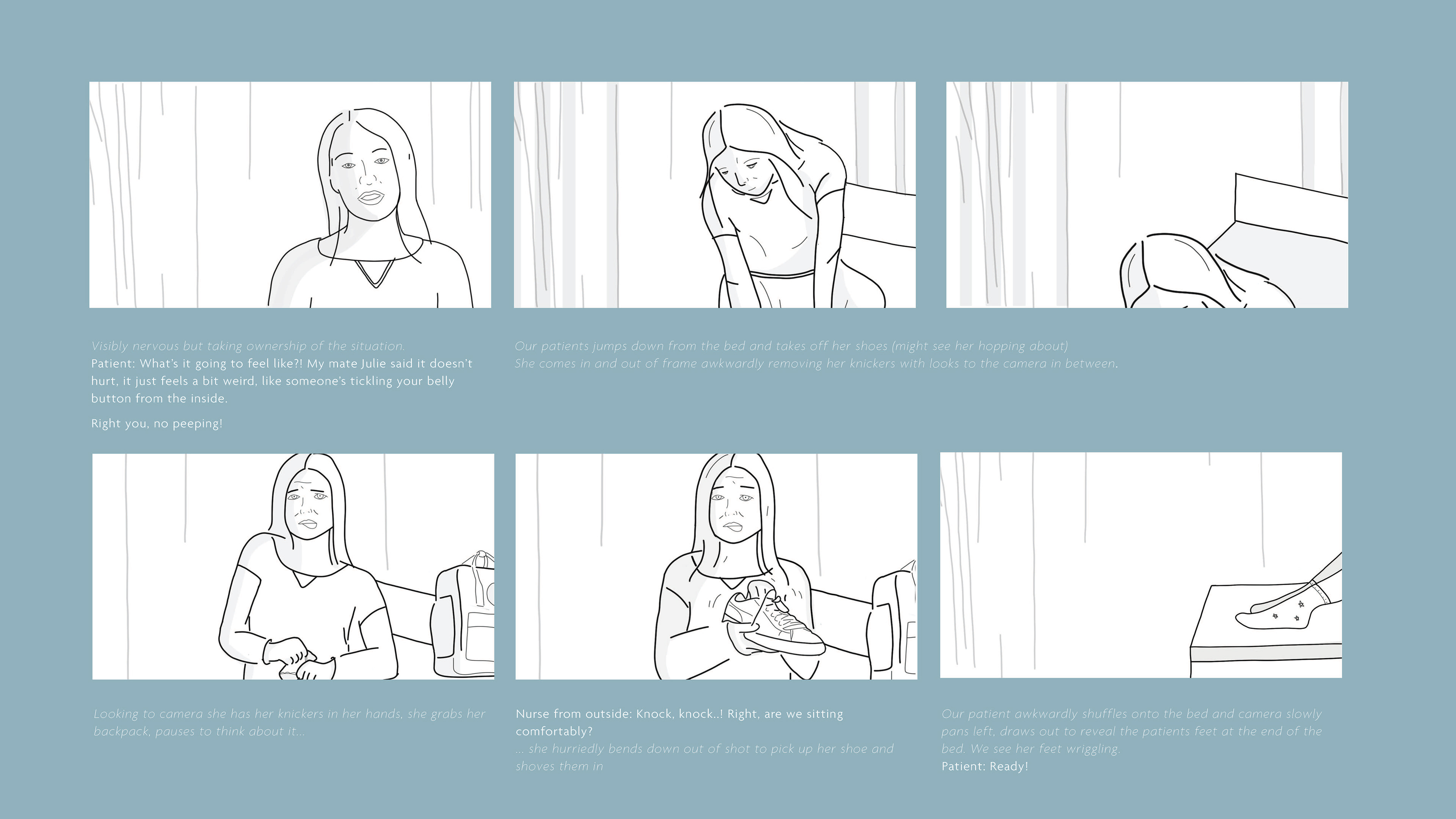 Visibly nervous but taking ownership of the situation.
Patient: What's it going to feel like?! My mate Julie said it doesn't hurt, it just feels a bit weird, like someone's tickling your belly button from the inside.

Right you, no peeping!

Our patients jumps down from the bed and takes off her shoes (might see her hopping about)
She comes in and out of frame awkwardly removing her knickers with looks to the camera in between.

Looking to camera she has her knickers in her hands, she grabs her backpack, pauses to think about it...

Nurse from outside: Knock, knock..! Right, are we sitting comfortably?
... she hurriedly bends down out of shot to pick up her shoe and shoves them in

Our patient awkwardly shuffles onto the bed and camera slowly pans left, draws out to reveal the patients feet at the end of the bed. We see her feet wriggling.
Patient: Ready!