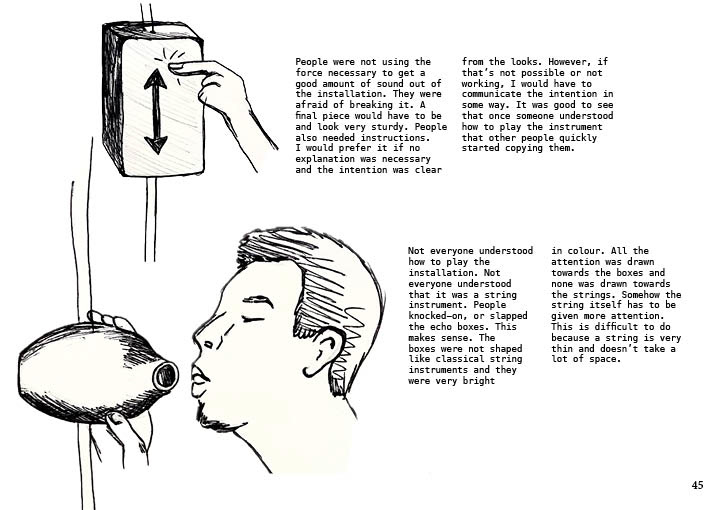 People were not using the force necessary to get a good amount of sound out of the installation. They were afraid of breaking it. A final piece would have to be and look very sturdy. People also needed instructions. I would prefer it if no explanation was necessary and the intention was clear from the looks. However, if that's not possible or not working, I would have to communicate the intention in some way. It was good to see that once someone understood how to play the instrument that other people quickly started copying them.

Not everyone understood how to play the installation. Not everyone understood that it was a string instrument. People knocked-on, or slapped the echo boxes. This makes sense. The boxes were not shaped like classical string instruments and they were very bright in colour. All the attention was drawn towards the boxes and none was drawn towards the strings. Somehow the string itself has to be given more attention. This is difficult to do because a string is very thin and doesn't take a lot of space.

45