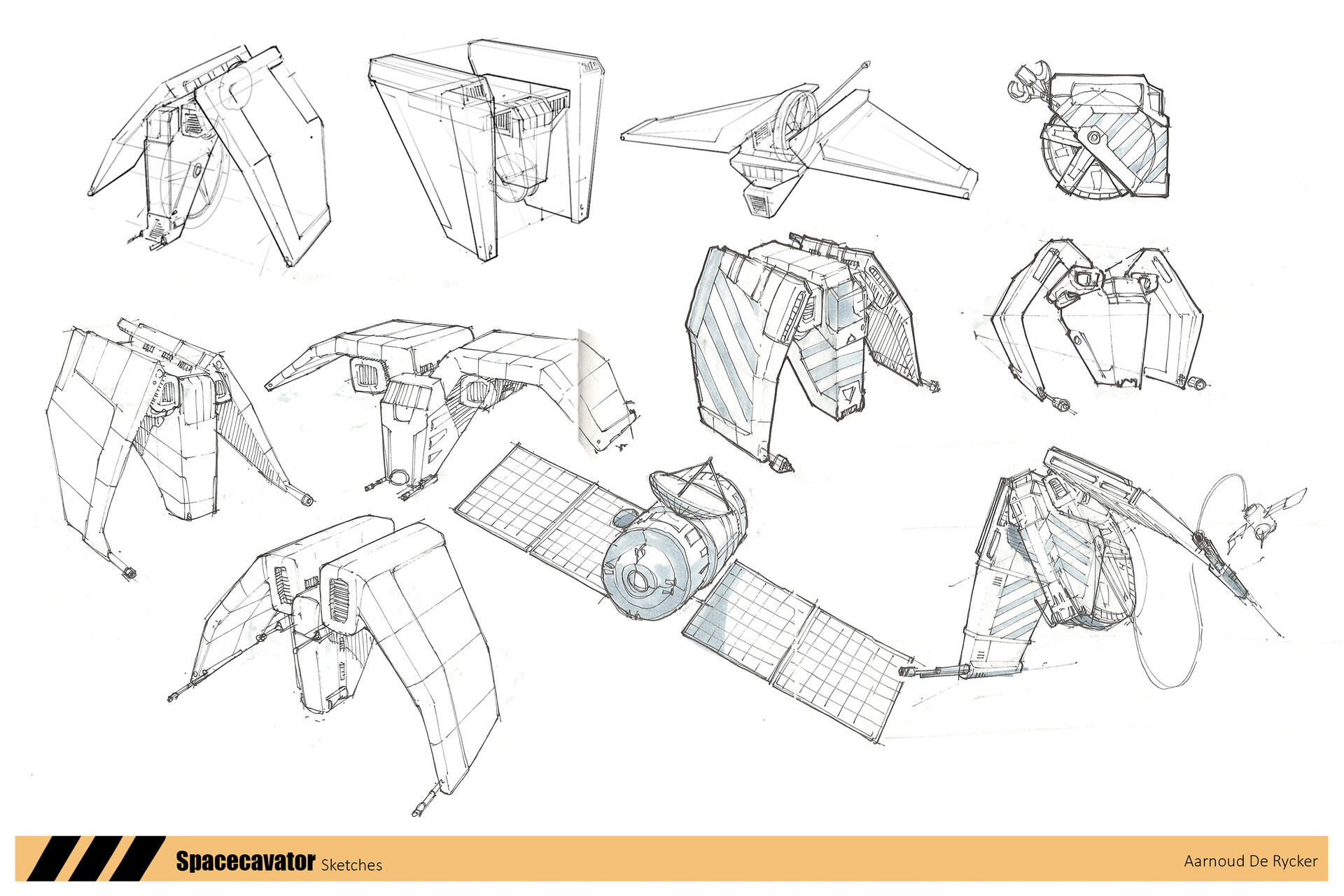 Spacecavator Sketches

Aarnoud De Rycker