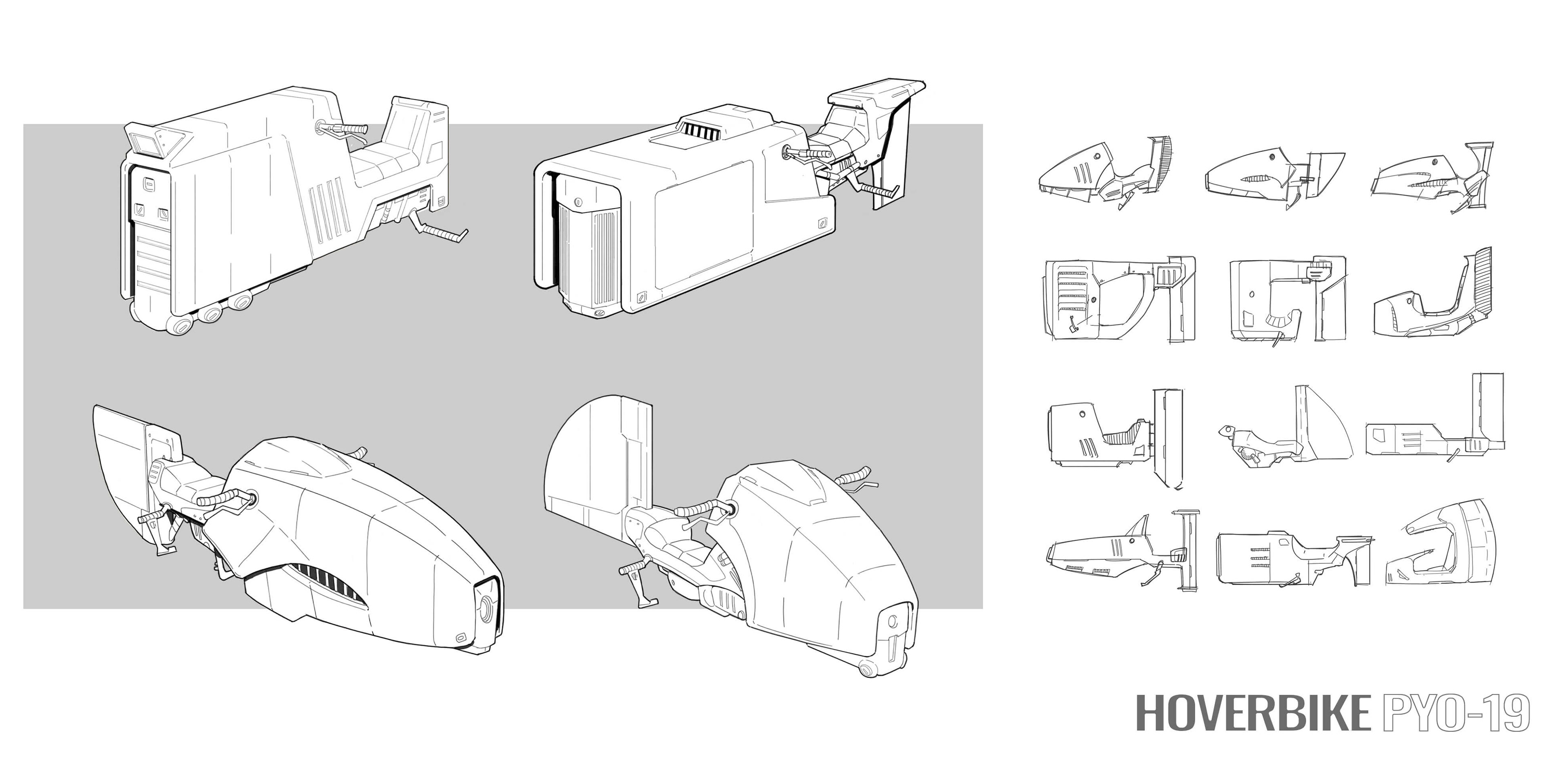 HOVERBIKE PYO-19